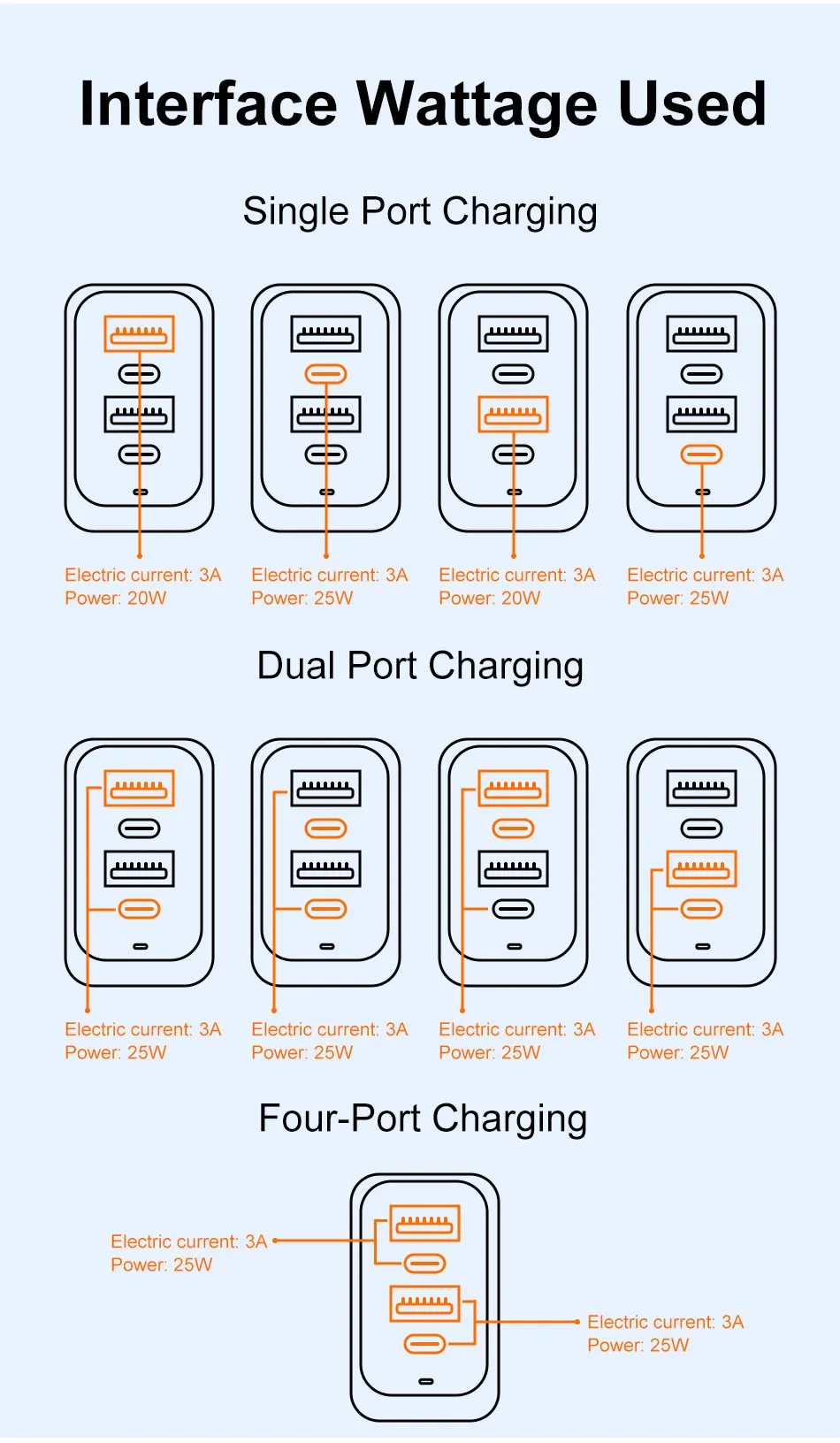 Interface Wattage Used

Single Port Charging

Electric current: 3A
Power: 20W

Electric current: 3A
Power: 25W

Electric current: 3A
Power: 20W

Electric current: 3A
Power: 25W

Dual Port Charging

Electric current: 3A
Power: 25W

Electric current: 3A
Power: 25W

Electric current: 3A
Power: 25W

Electric current: 3A
Power: 25W

Four-Port Charging

Electric current: 3A
Power: 25W

Electric current: 3A
Power: 25W