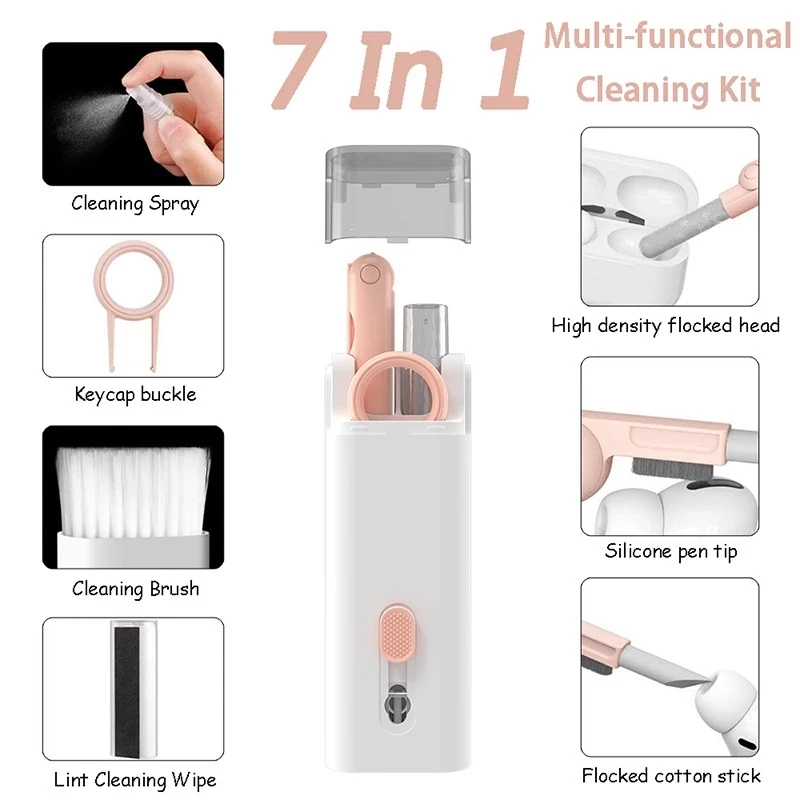 7 In 1 Multi-functional Cleaning Kit

Cleaning Spray

Keycap buckle

Cleaning Brush

Lint Cleaning Wipe

High density flocked head

Silicone pen tip

Flocked cotton stick