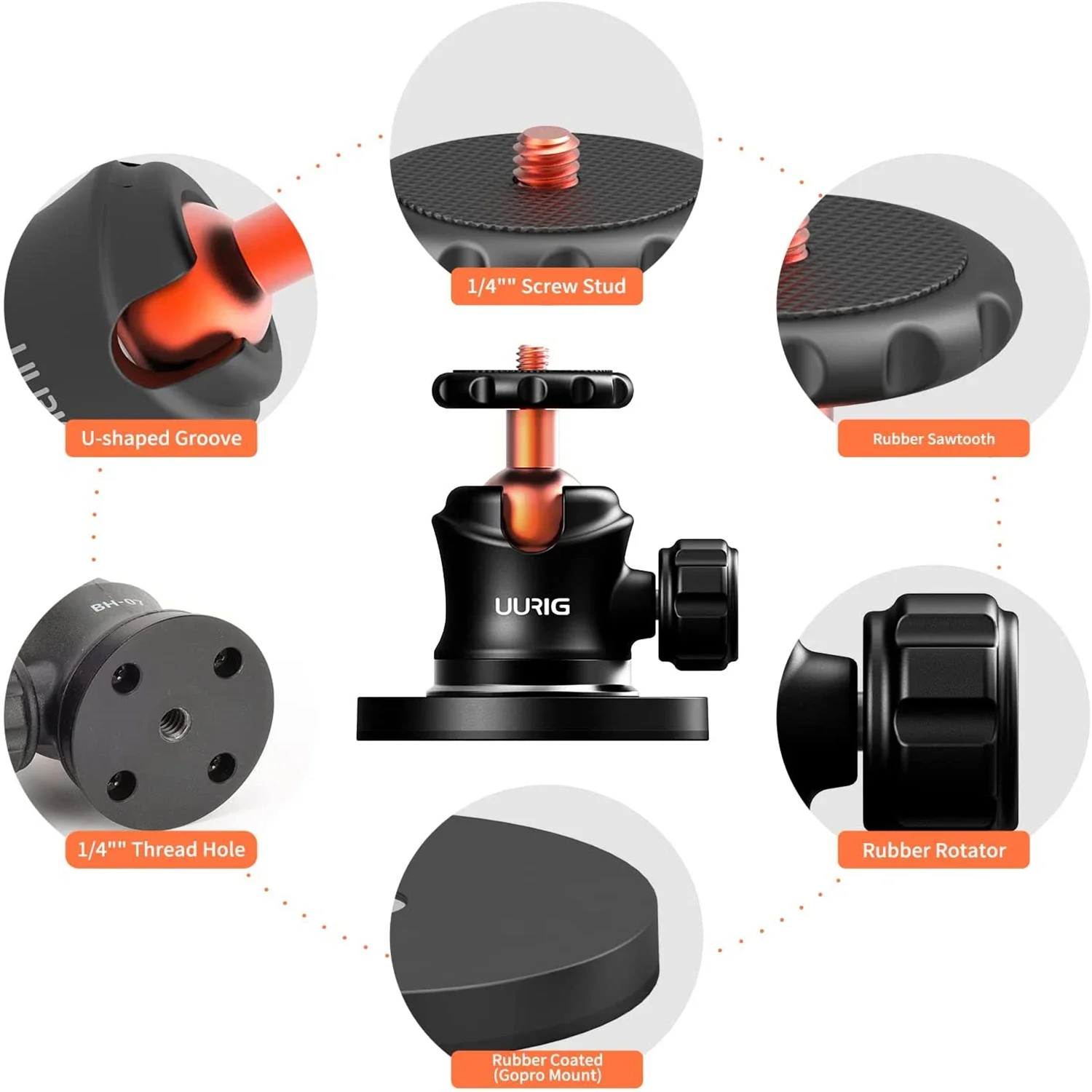 1/4"" Screw Stud

U-shaped Groove

Rubber Sawtooth

UURIG

BH-07

1/4"" Thread Hole

Rubber Rotator

Rubber Coated
(Gopro Mount)