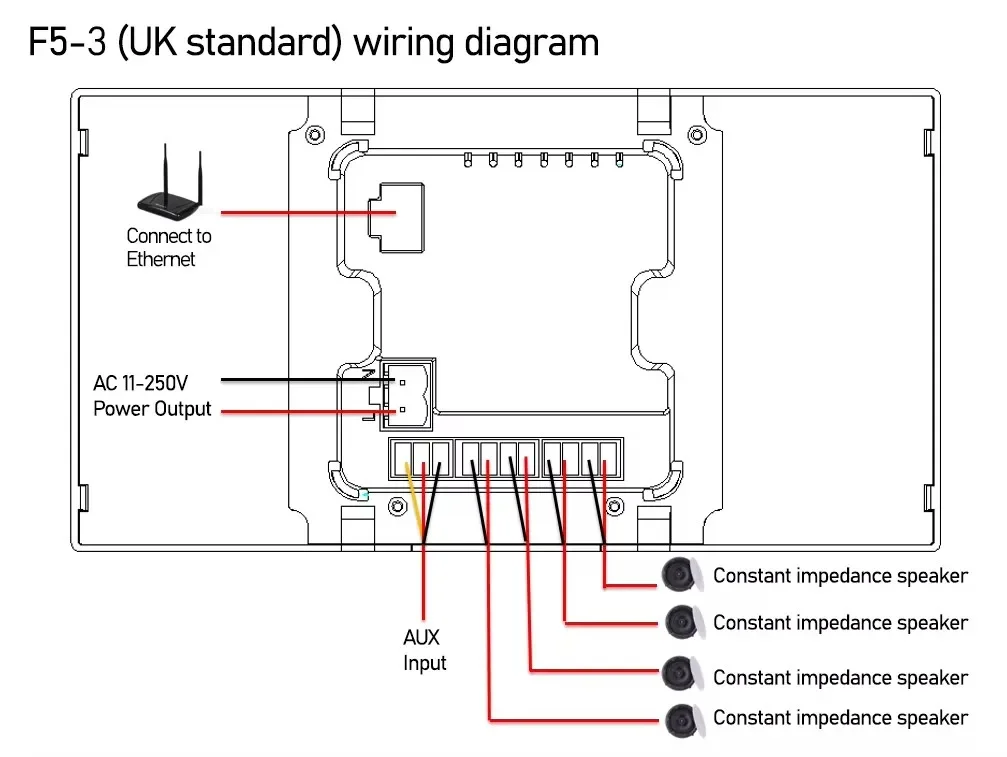 F5-3 (UK standard) wiring diagram

Connect to Ethernet

AC 11-250V
Power Output

AUX
Input

Constant impedance speaker
Constant impedance speaker
Constant impedance speaker
Constant impedance speaker