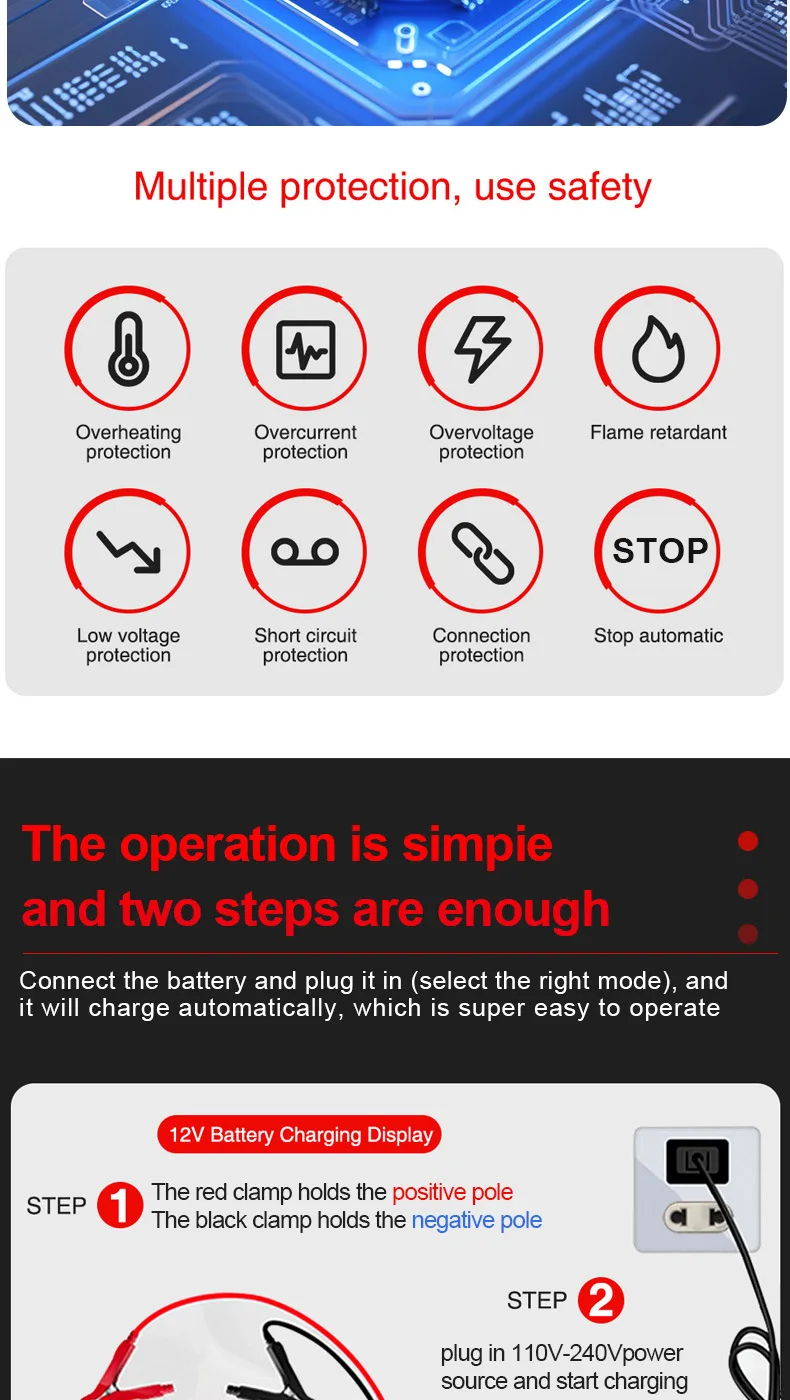 Multiple protection, use safety

Overheating protection

Overcurrent protection

Overvoltage protection

Flame retardant

Low voltage protection

Short circuit protection

Connection protection

STOP

Stop automatic

The operation is simpie and two steps are enough

Connect the battery and plug it in (select the right mode), and it will charge automatically, which is super easy to operate

12V Battery Charging Display

STEP 1 The red clamp holds the positive pole
The black clamp holds the negative pole

STEP 2

plug in 110V-240Vpower source and start charging