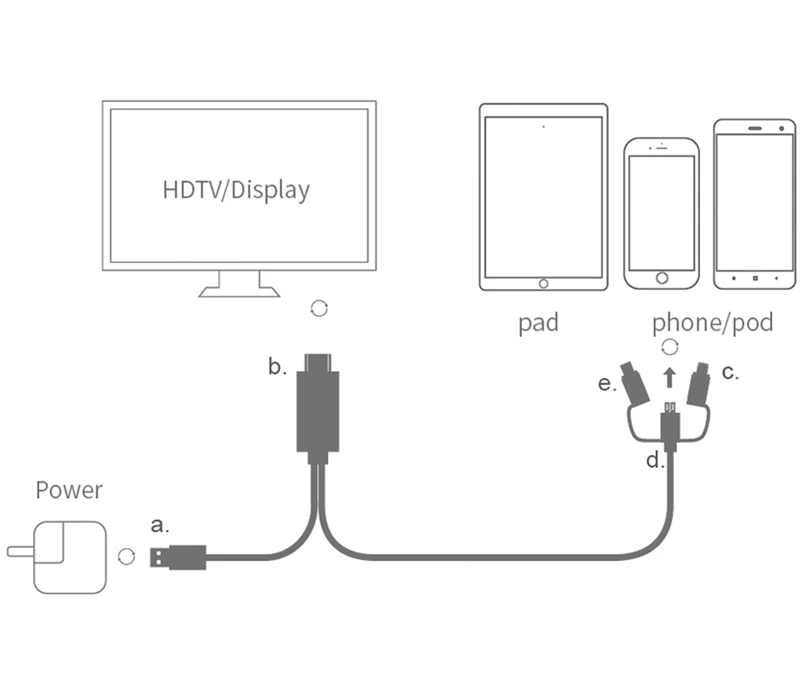 HDTV/Display

pad

phone/pod

b.

e.

c.

d.

Power

a.