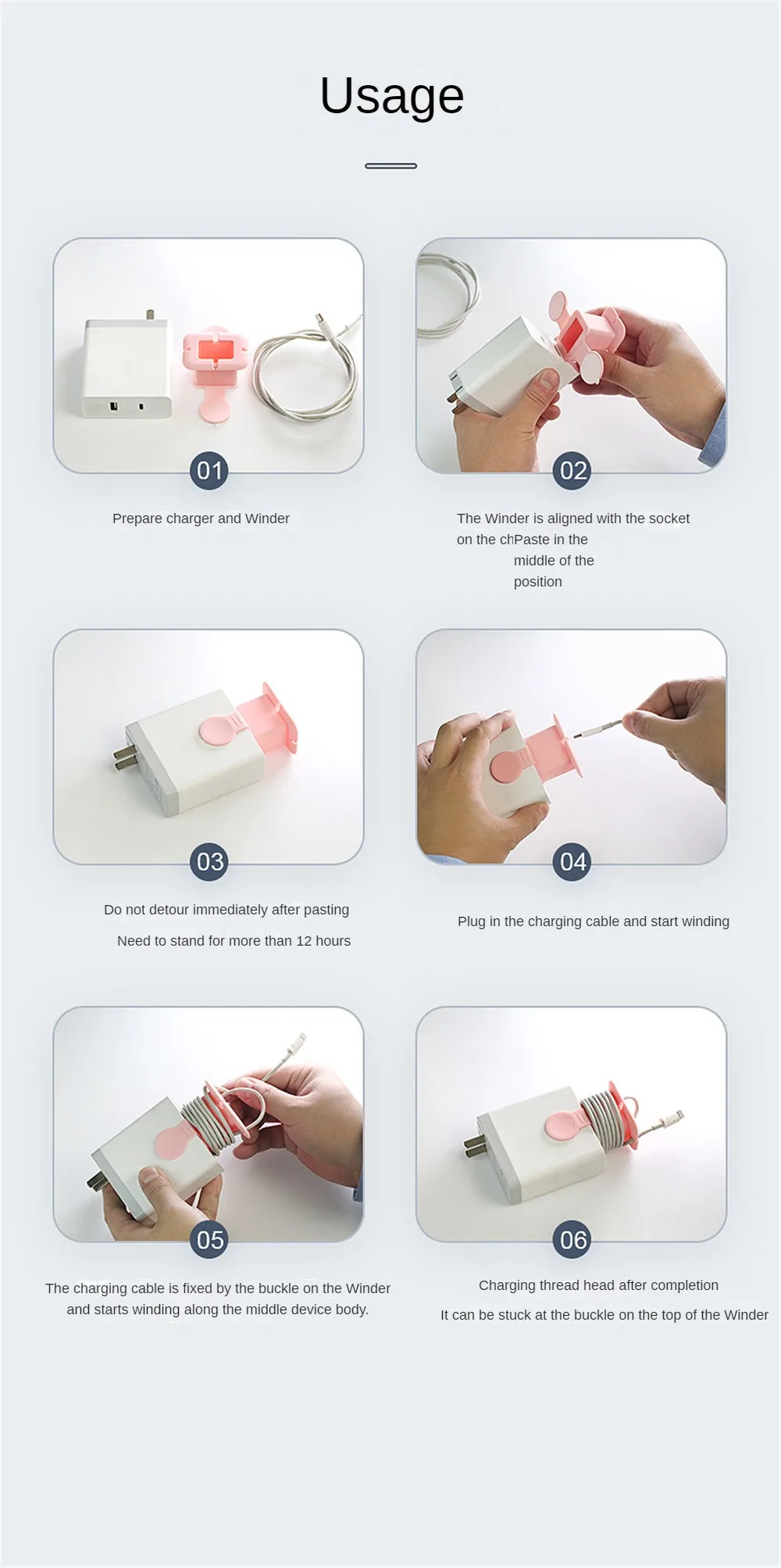 Usage

01

Prepare charger and Winder

02

The Winder is aligned with the socket on the chPaste in the middle of the position

03

Do not detour immediately after pasting

Need to stand for more than 12 hours

04

Plug in the charging cable and start winding

05

The charging cable is fixed by the buckle on the Winder and starts winding along the middle device body.

06

Charging thread head after completion

It can be stuck at the buckle on the top of the Winder