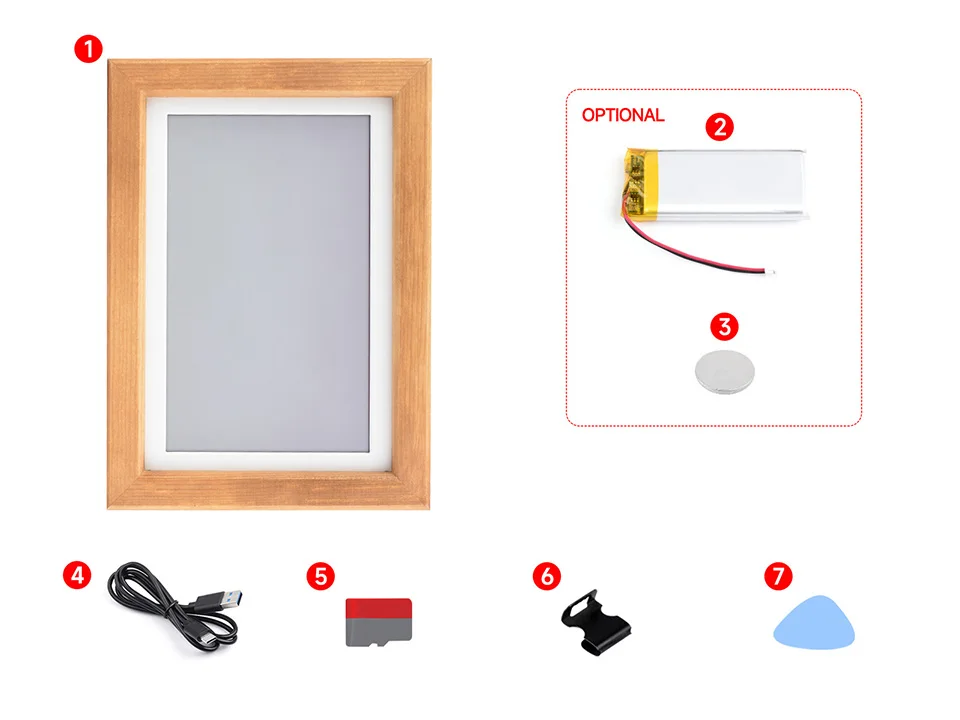 1

OPTIONAL
2

3

4
5
6
7