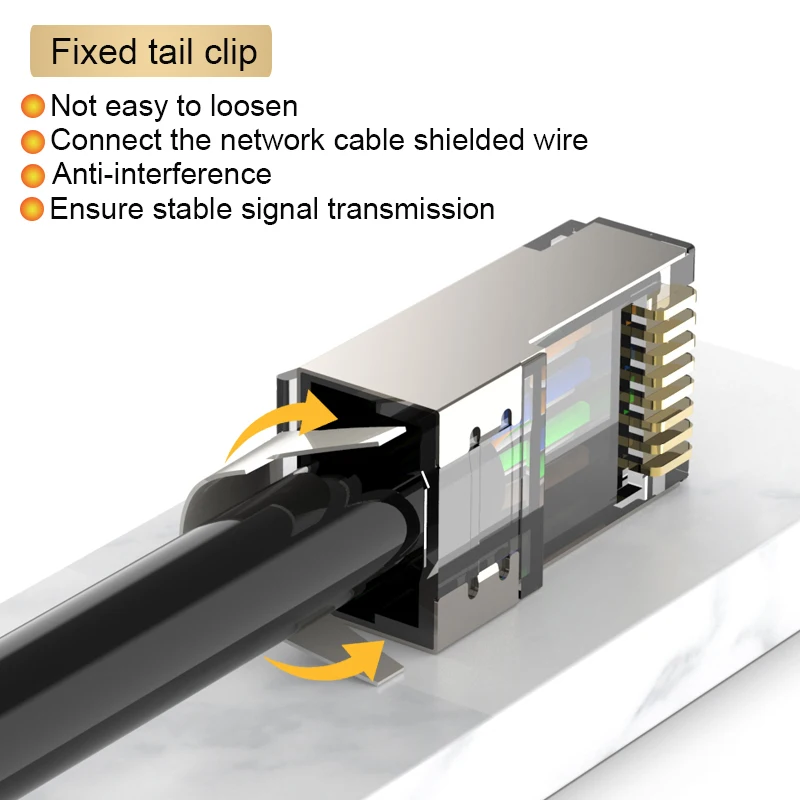 Fixed tail clip

Not easy to loosen
Connect the network cable shielded wire
Anti-interference
Ensure stable signal transmission