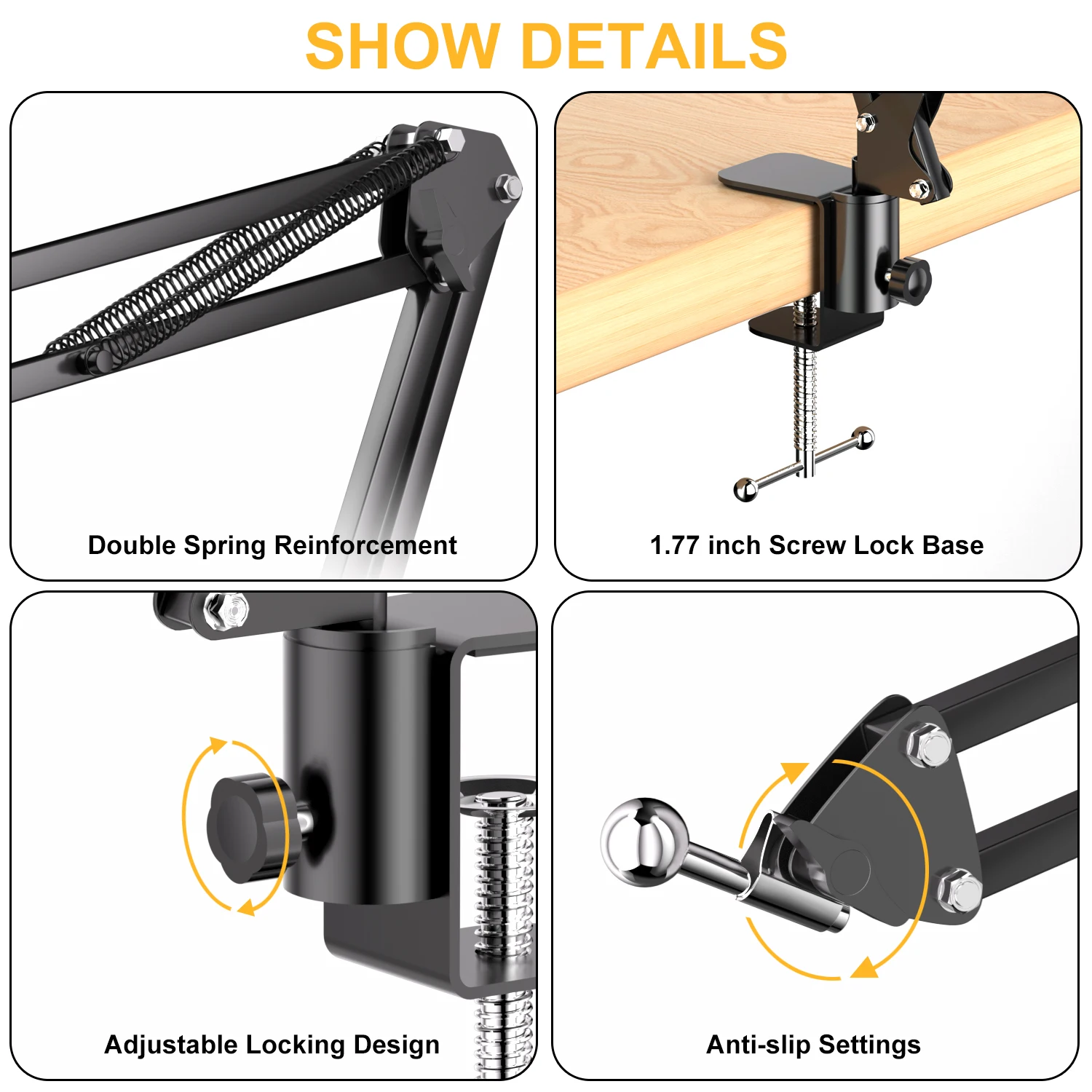 SHOW DETAILS

Double Spring Reinforcement

1.77 inch Screw Lock Base

Adjustable Locking Design

Anti-slip Settings