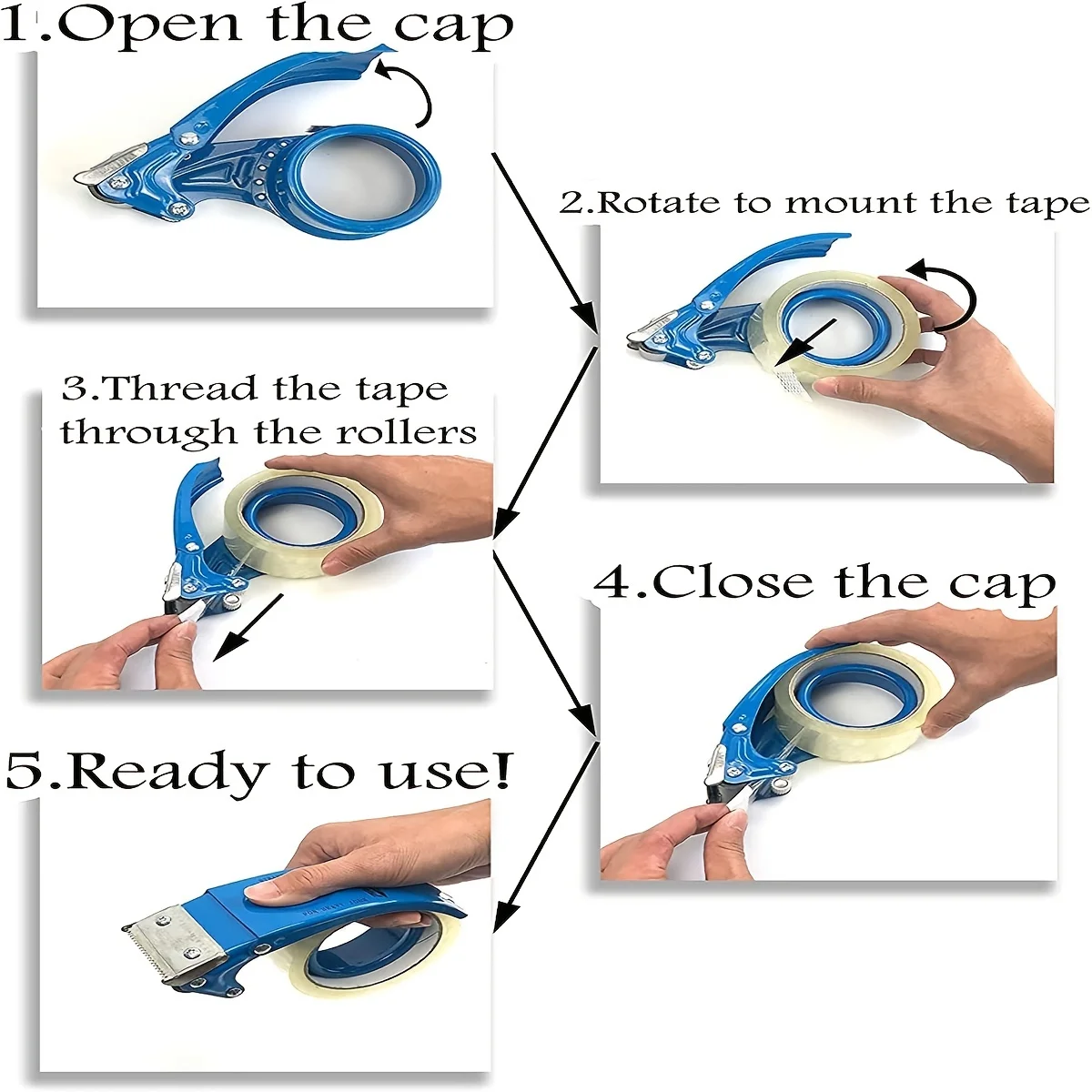 1.Open the cap

2.Rotate to mount the tape

3.Thread the tape through the rollers

4.Close the cap

5.Ready to use!