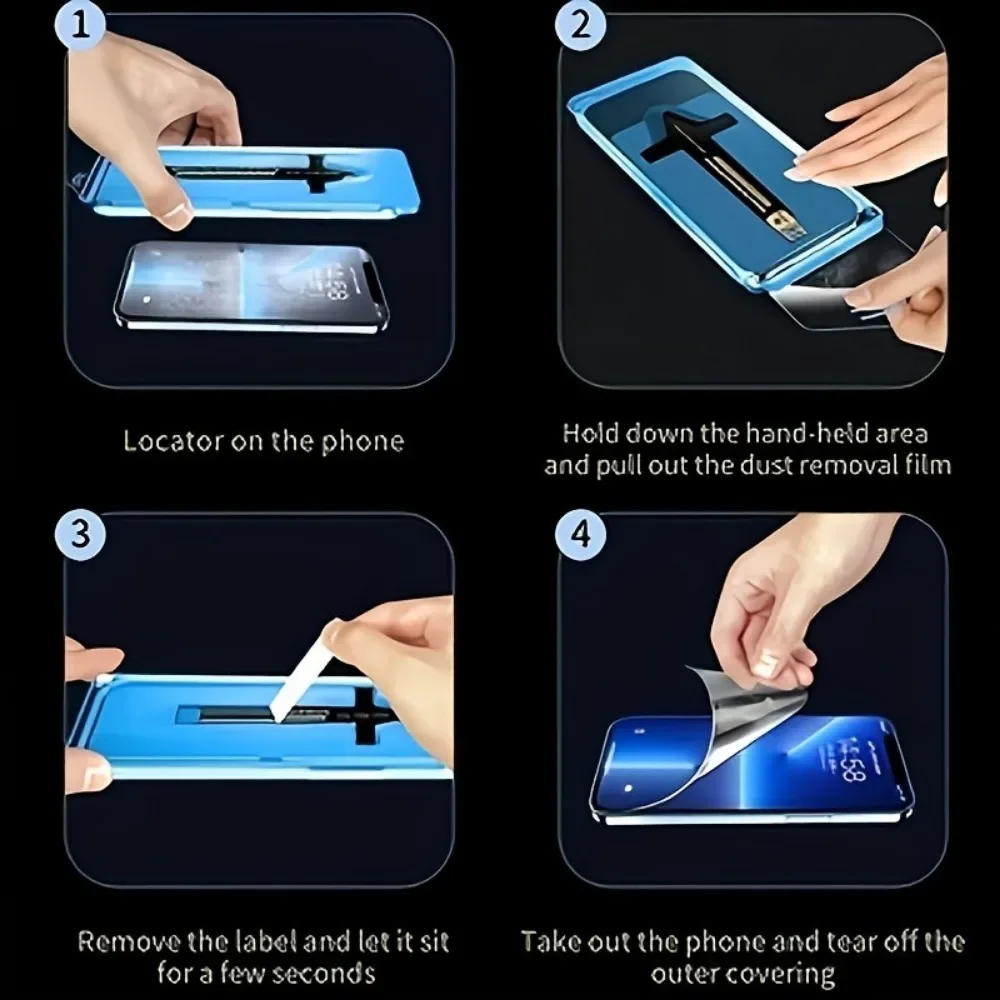 1

Locator on the phone

2

Hold down the hand-held area and pull out the dust removal film

3

Remove the label and let it sit for a few seconds

4

Take out the phone and tear off the outer covering