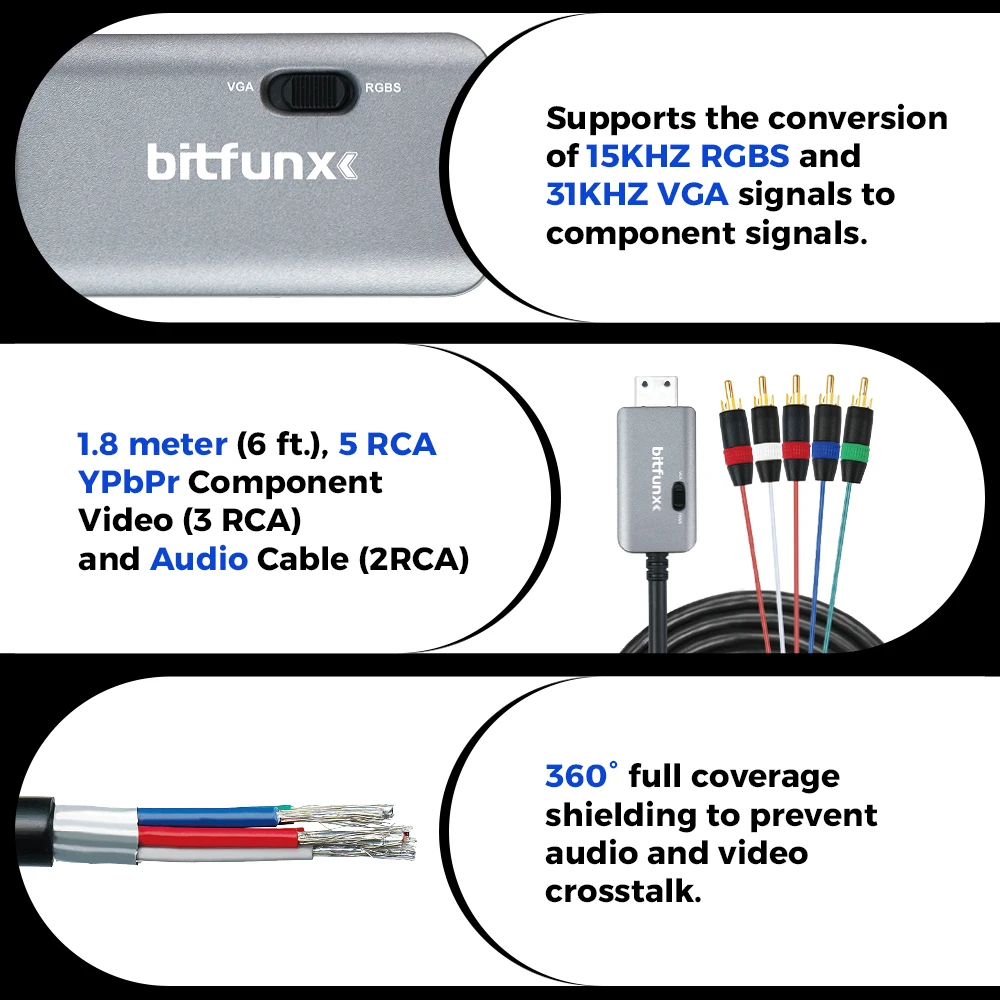 VGA RGBS

bitfunx

Supports the conversion of 15KHZ RGBS and 31KHZ VGA signals to component signals.

1.8 meter (6 ft.), 5 RCA YPbPr Component Video (3 RCA) and Audio Cable (2RCA)

bitfunx

360° full coverage shielding to prevent audio and video crosstalk.