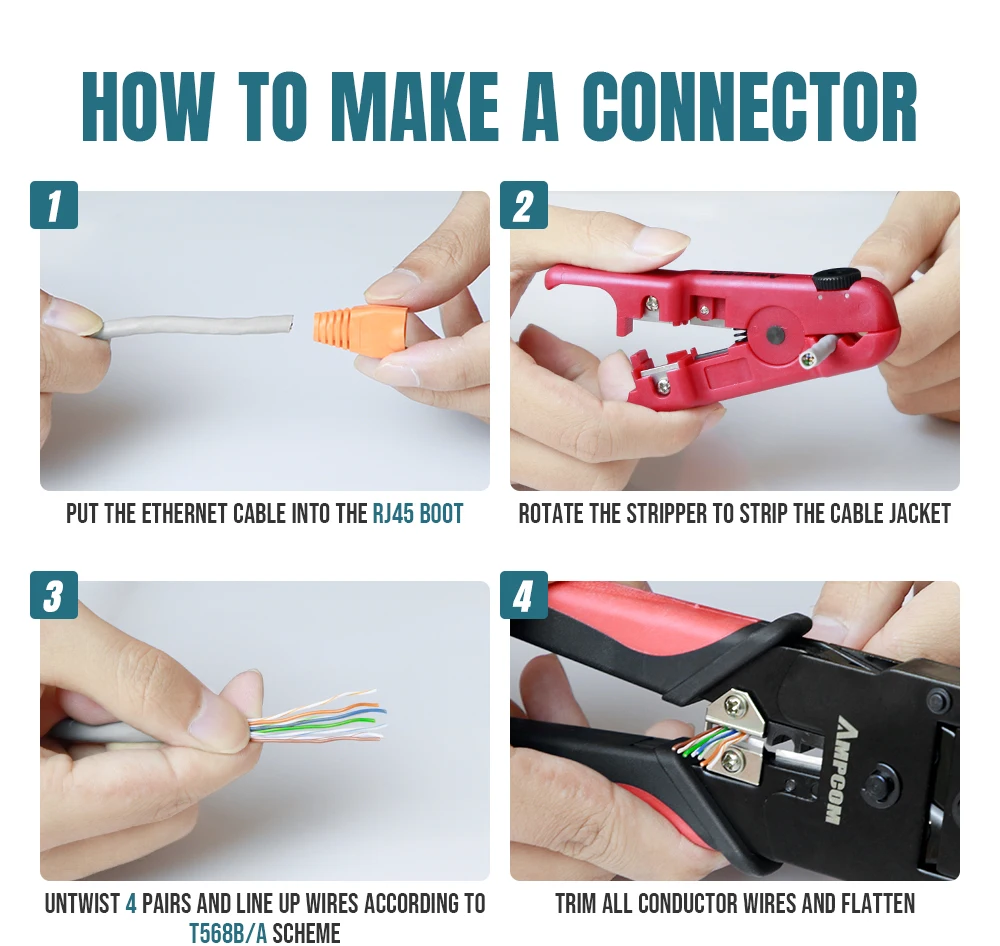 HOW TO MAKE A CONNECTOR

1

PUT THE ETHERNET CABLE INTO THE RJ45 BOOT

2

ROTATE THE STRIPPER TO STRIP THE CABLE JACKET

3

UNTWIST 4 PAIRS AND LINE UP WIRES ACCORDING TO T568B/A SCHEME

4

AMPCOM

TRIM ALL CONDUCTOR WIRES AND FLATTEN