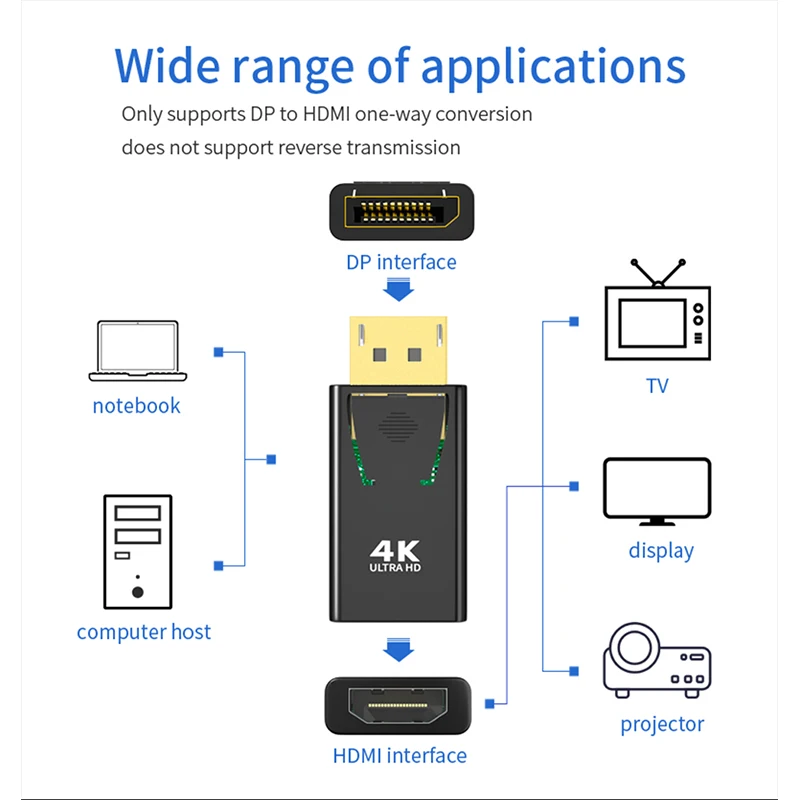 Wide range of applications

Only supports DP to HDMI one-way conversion
does not support reverse transmission

DP interface

notebook

computer host

4K
ULTRA HD

HDMI interface

TV

display

projector