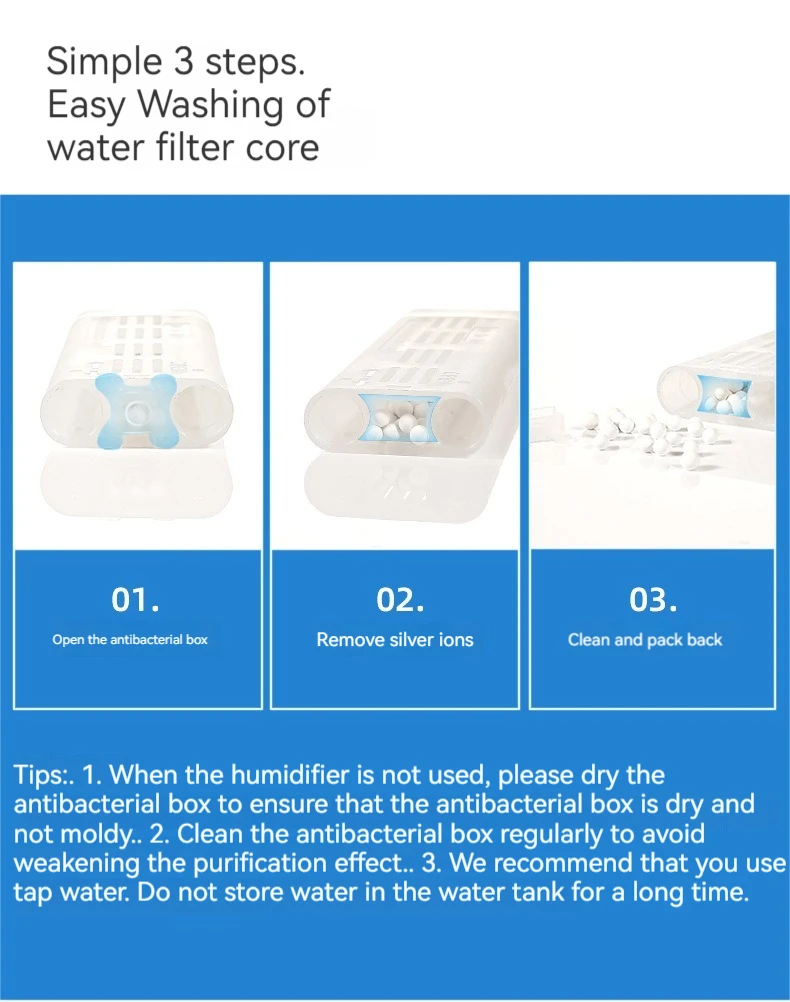 Simple 3 steps.
Easy Washing of
water filter core

01.
Open the antibacterial box

02.
Remove silver ions

03.
Clean and pack back

Tips:. 1. When the humidifier is not used, please dry the antibacterial box to ensure that the antibacterial box is dry and not moldy.. 2. Clean the antibacterial box regularly to avoid weakening the purification effect.. 3. We recommend that you use tap water. Do not store water in the water tank for a long time.