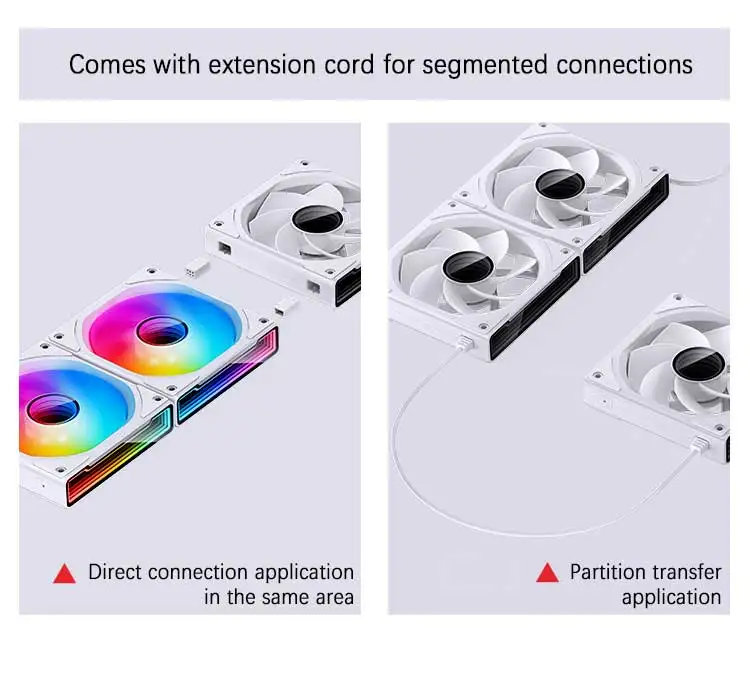 Comes with extension cord for segmented connections

▲ Direct connection application in the same area

▲ Partition transfer application