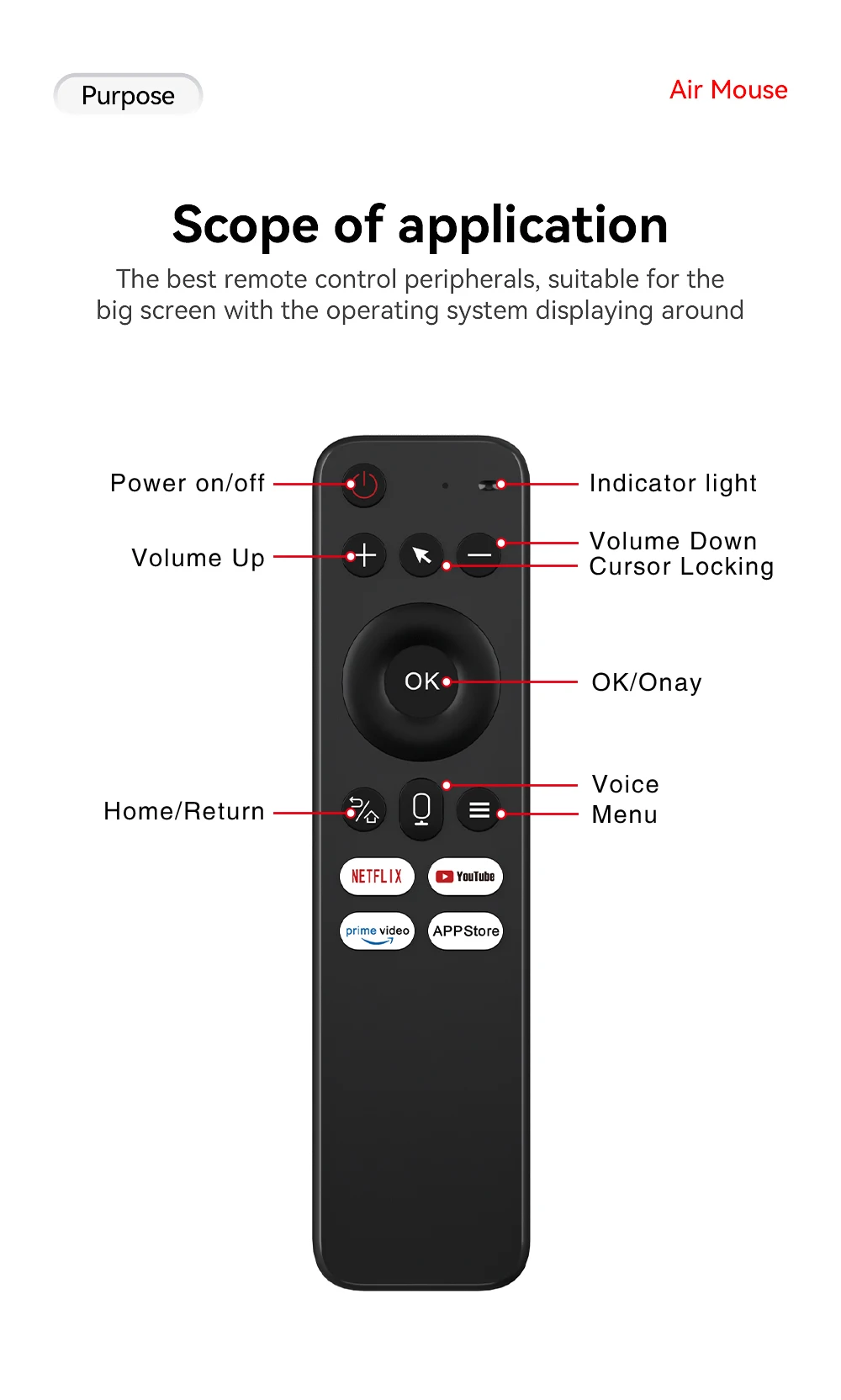 Purpose

Air Mouse

Scope of application

The best remote control peripherals, suitable for the big screen with the operating system displaying around

Power on/off

Indicator light

Volume Up

Volume Down

Cursor Locking

OK

OK/Onay

Home/Return

Voice

Menu

NETFLIX

YouTube

prime video

APPStore