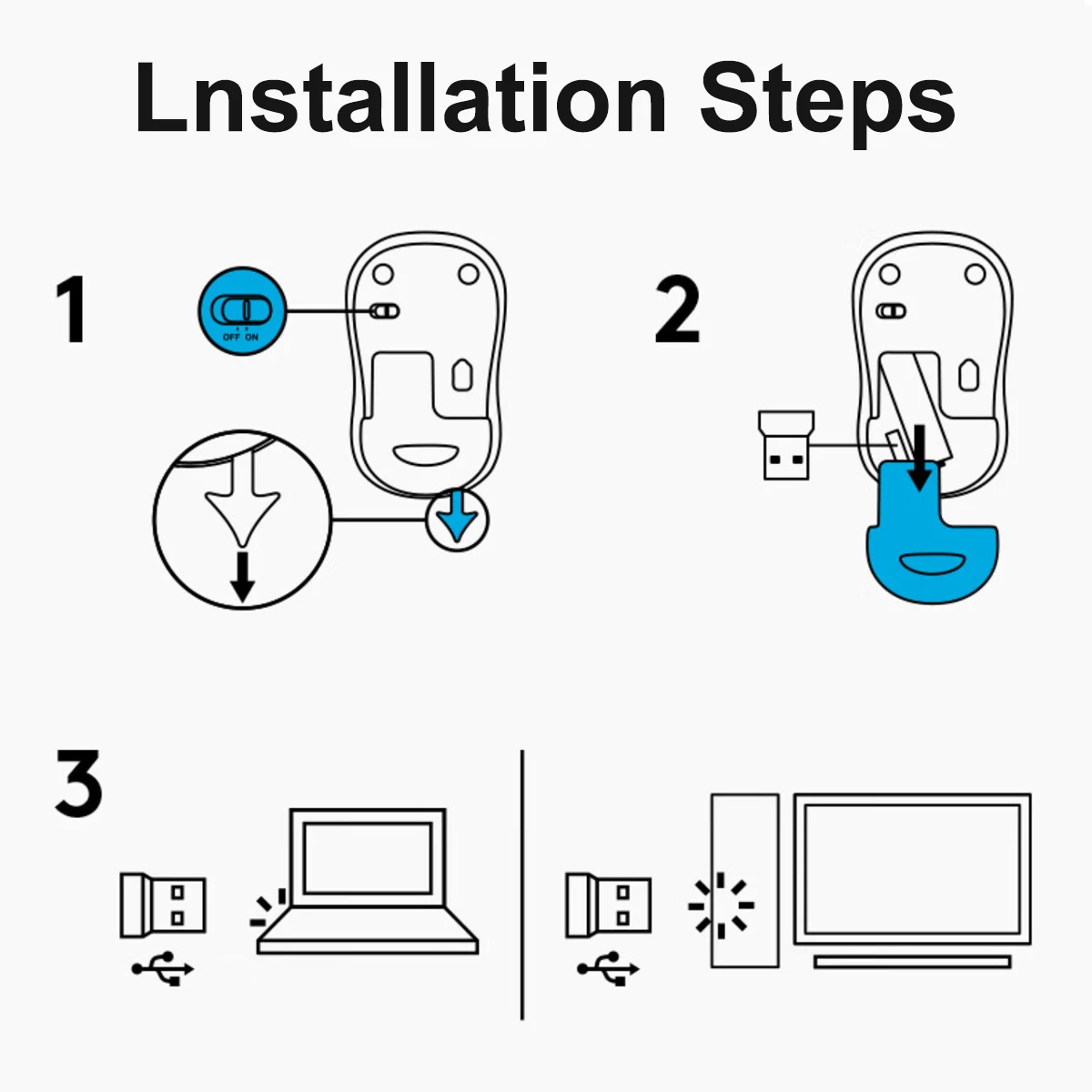 Lnstallation Steps

1

OFF ON

2

3