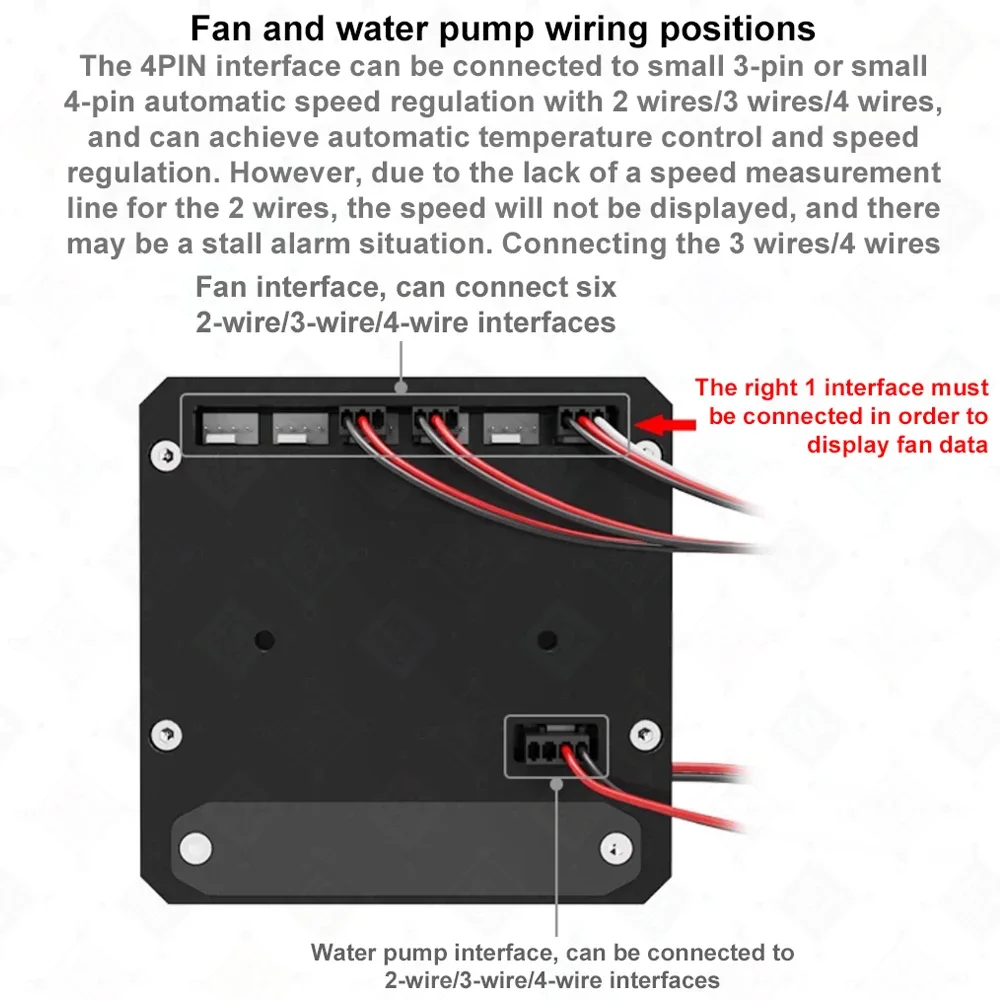 Fan and water pump wiring positions

The 4PIN interface can be connected to small 3-pin or small 4-pin automatic speed regulation with 2 wires/3 wires/4 wires, and can achieve automatic temperature control and speed regulation. However, due to the lack of a speed measurement line for the 2 wires, the speed will not be displayed, and there may be a stall alarm situation. Connecting the 3 wires/4 wires

Fan interface, can connect six 2-wire/3-wire/4-wire interfaces

The right 1 interface must be connected in order to display fan data

Water pump interface, can be connected to 2-wire/3-wire/4-wire interfaces