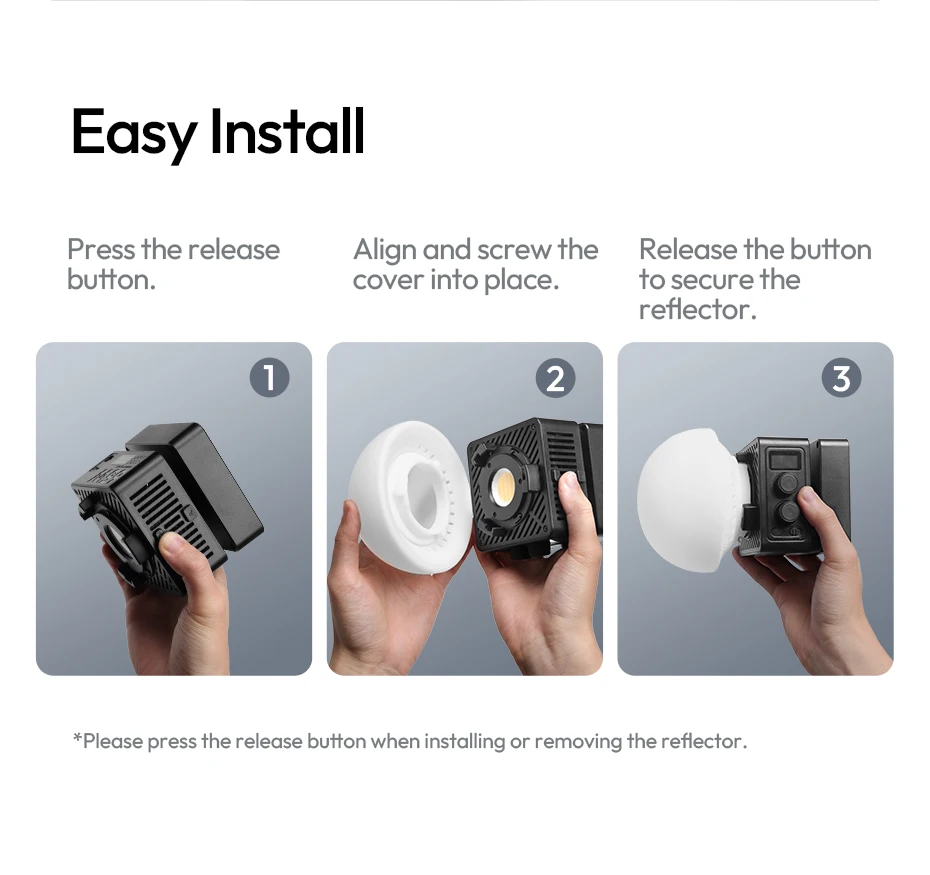 Easy Install

Press the release button.

Align and screw the cover into place.

Release the button to secure the reflector.

1

2

3

*Please press the release button when installing or removing the reflector.