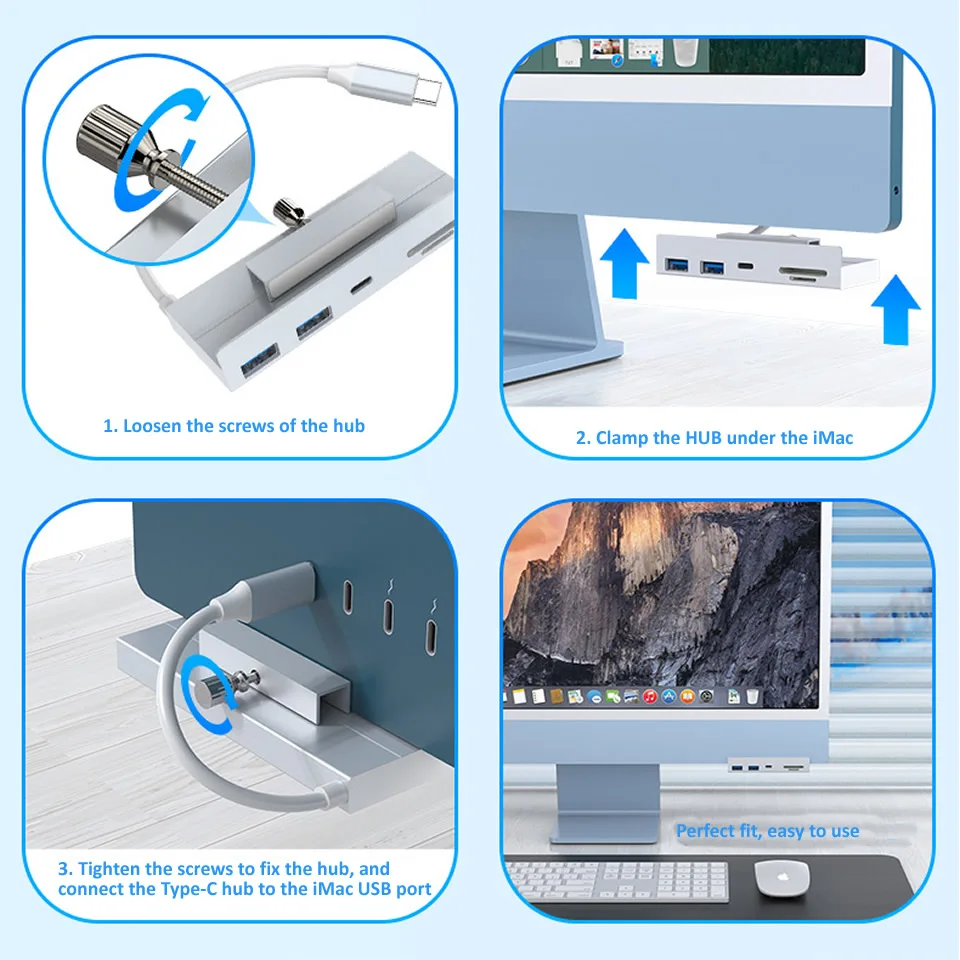 1. Loosen the screws of the hub

2. Clamp the HUB under the iMac

3. Tighten the screws to fix the hub, and connect the Type-C hub to the iMac USB port

Perfect fit, easy to use