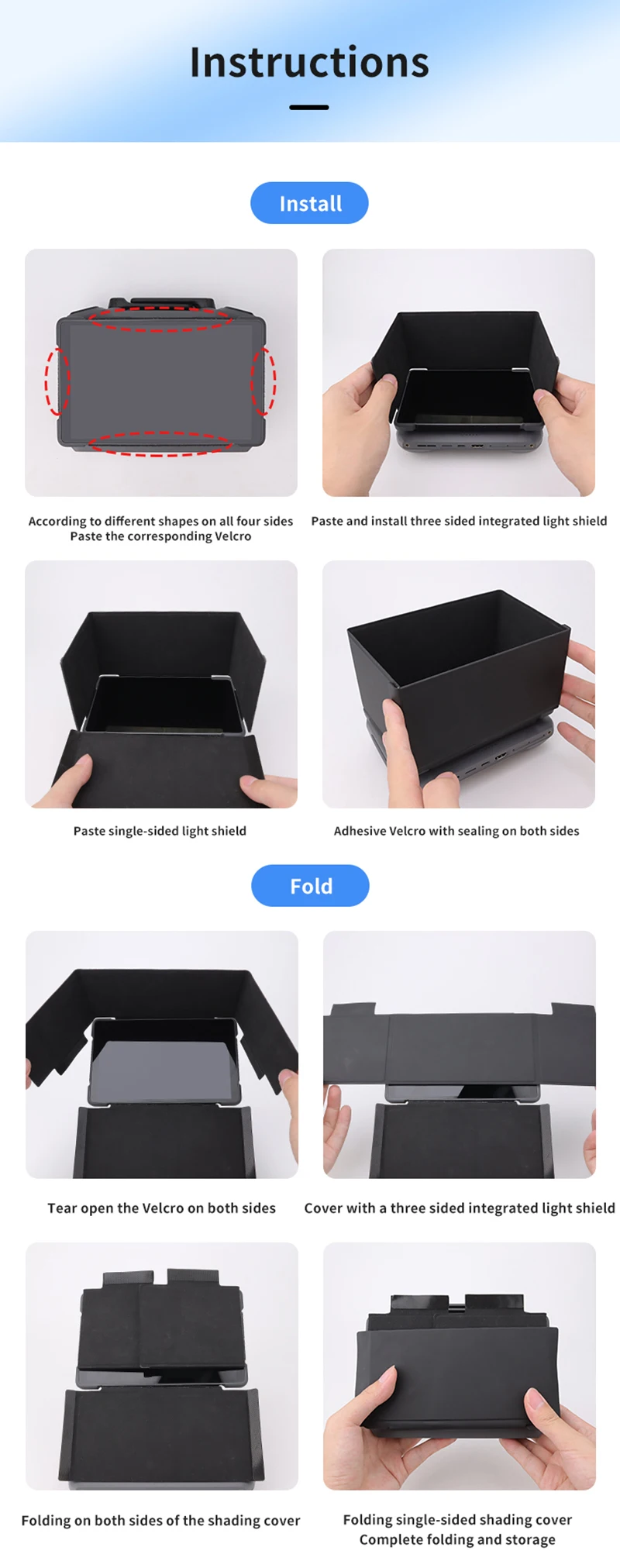 Instructions

Install

According to different shapes on all four sides
Paste the corresponding Velcro

Paste and install three sided integrated light shield

Paste single-sided light shield

Adhesive Velcro with sealing on both sides

Fold

Tear open the Velcro on both sides

Cover with a three sided integrated light shield

Folding on both sides of the shading cover

Folding single-sided shading cover
Complete folding and storage