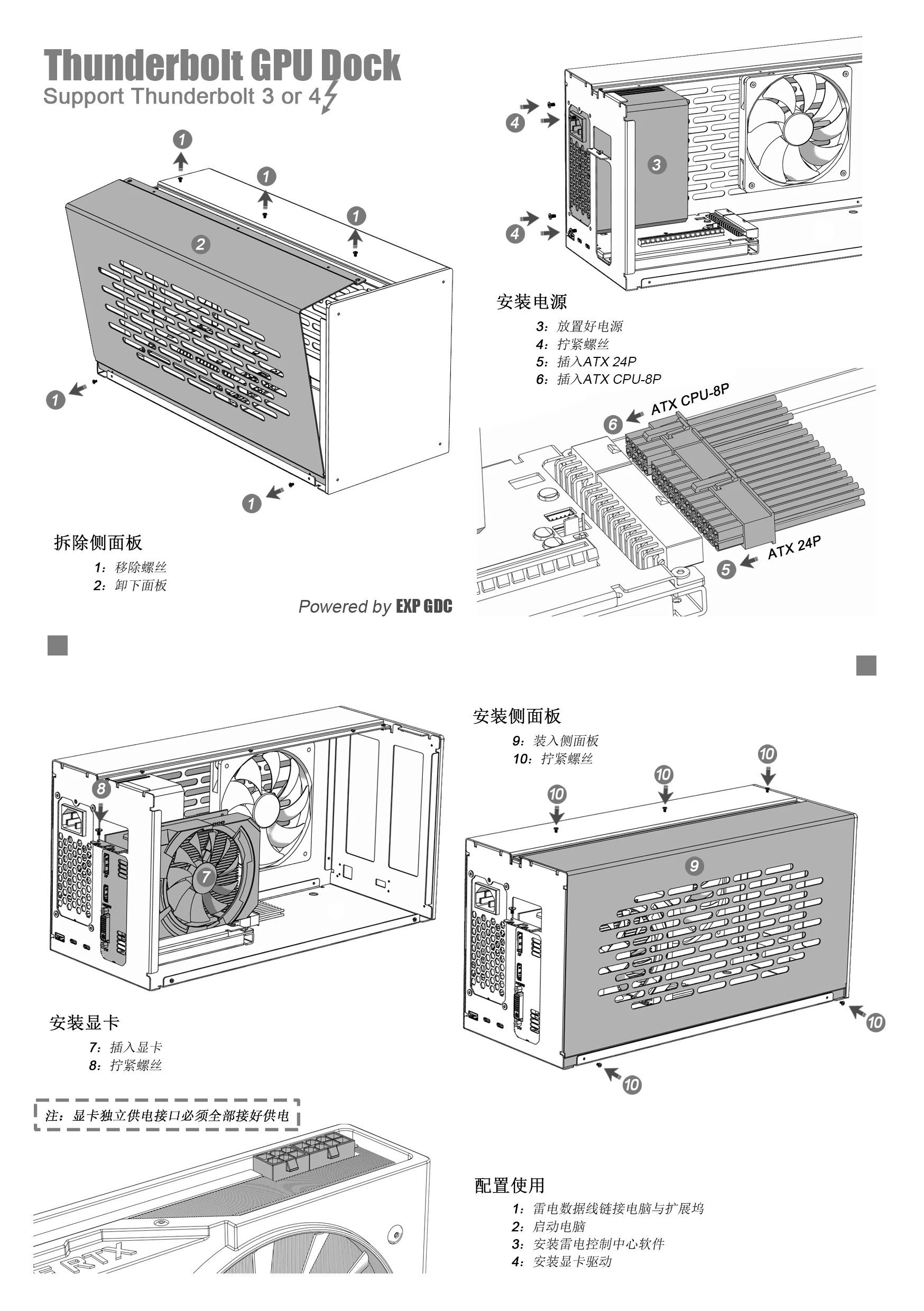 Thunderbolt GPU Dock
Support Thunderbolt 3 or 4

1
1
1
2
1
1

拆除侧面板
1：移除螺丝
2：卸下面板

Powered by EXP GDC

4
3
4

安装电源
3：放置好电源
4：拧紧螺丝
5：插入ATX 24P
6：插入ATX CPU-8P

6 ATX CPU-8P
5 ATX 24P

8
7

安装显卡
7：插入显卡
8：拧紧螺丝

注：显卡独立供电接口必须全部接好供电

RTX

安装侧面板
9：装入侧面板
10：拧紧螺丝

10
10
10
9
10
10

配置使用
1：雷电数据线链接电脑与扩展坞
2：启动电脑
3：安装雷电控制中心软件
4：安装显卡驱动