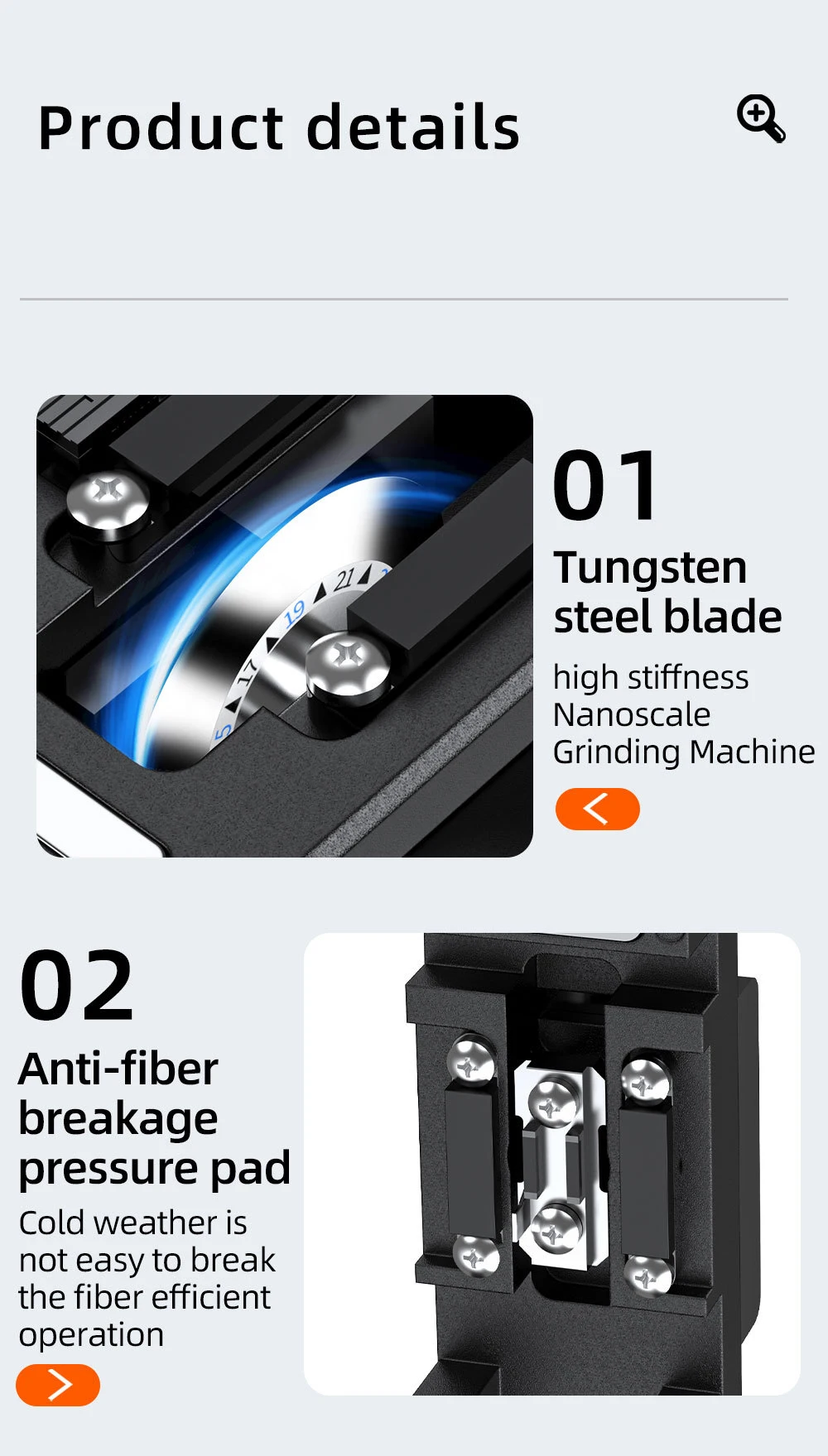 Product details

5 17 19 21

01

Tungsten steel blade

high stiffness Nanoscale Grinding Machine

02

Anti-fiber breakage pressure pad

Cold weather is not easy to break the fiber efficient operation