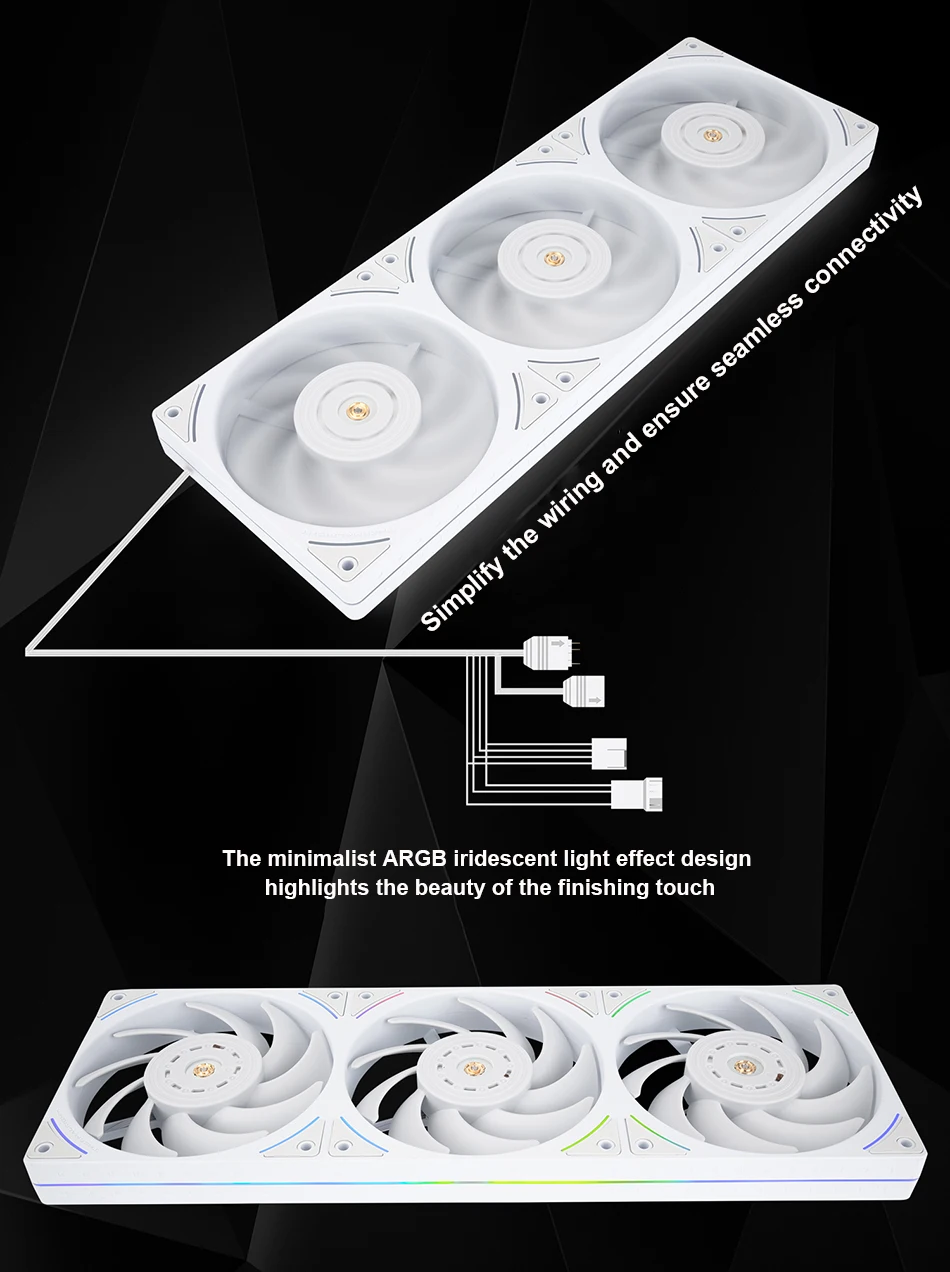 Simplify the wiring and ensure seamless connectivity

The minimalist ARGB iridescent light effect design highlights the beauty of the finishing touch