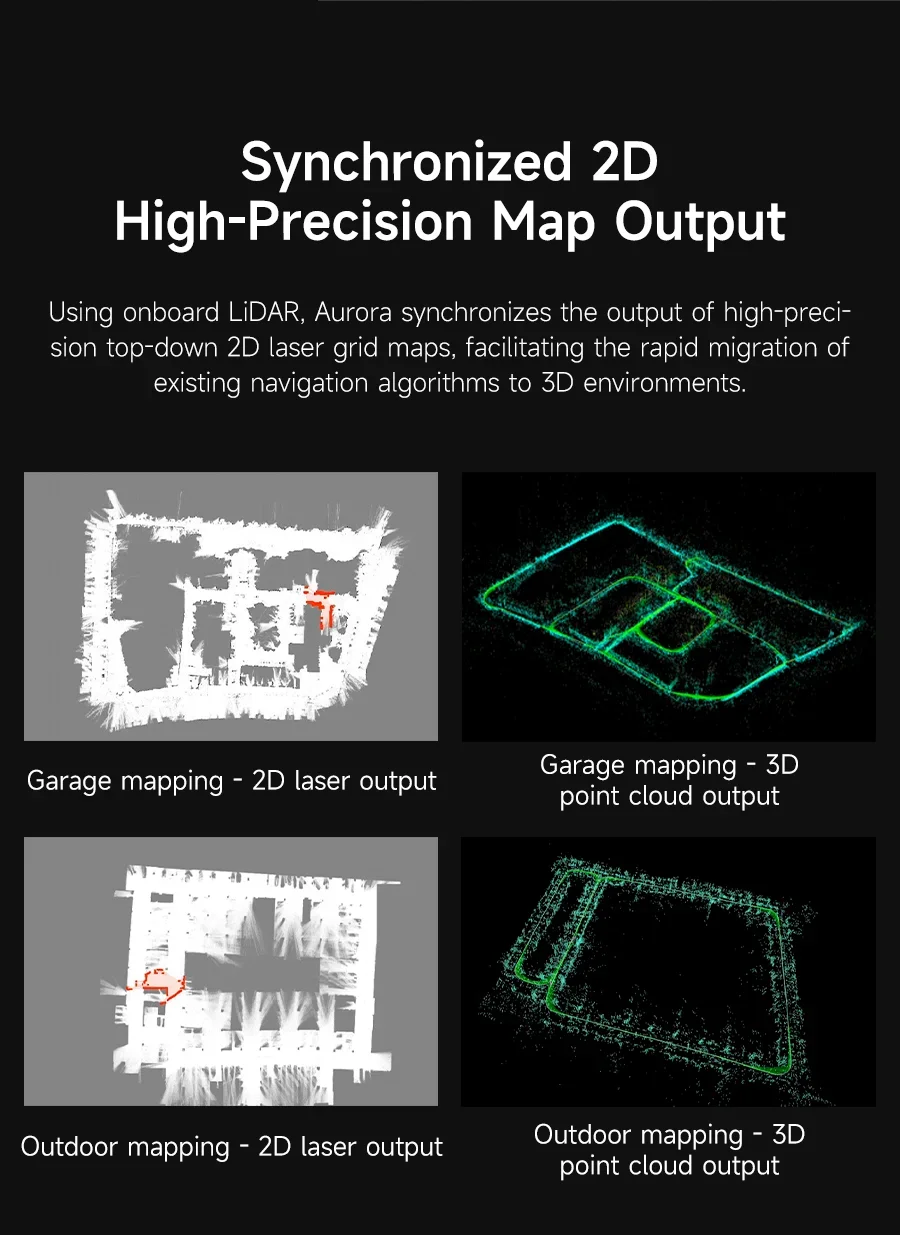 Synchronized 2D High-Precision Map Output

Using onboard LiDAR, Aurora synchronizes the output of high-precision top-down 2D laser grid maps, facilitating the rapid migration of existing navigation algorithms to 3D environments.

Garage mapping - 2D laser output

Garage mapping - 3D point cloud output

Outdoor mapping - 2D laser output

Outdoor mapping - 3D point cloud output