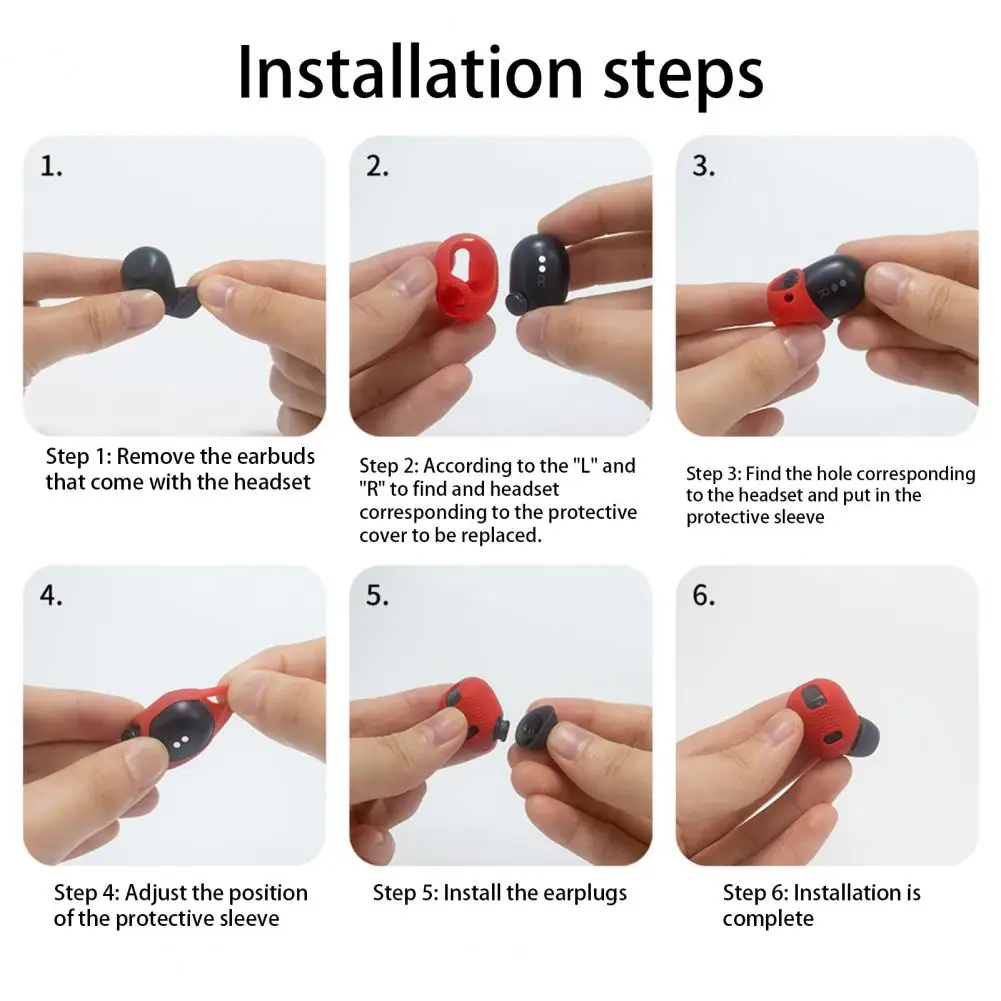 Installation steps

1.

Step 1: Remove the earbuds that come with the headset

2.

R

Step 2: According to the "L" and "R" to find and headset corresponding to the protective cover to be replaced.

3.

R

Step 3: Find the hole corresponding to the headset and put in the protective sleeve

4.

Step 4: Adjust the position of the protective sleeve

5.

Step 5: Install the earplugs

6.

Step 6: Installation is complete