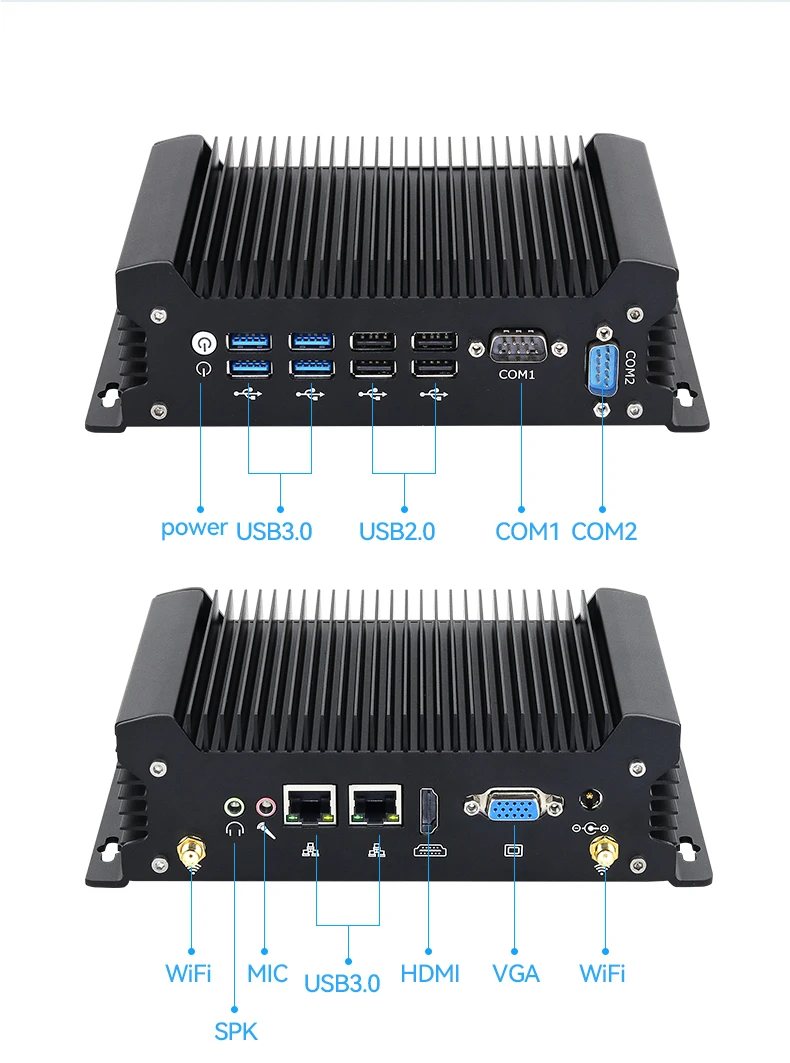 COM1
COM2
power USB3.0 USB2.0 COM1 COM2

WiFi MIC USB3.0 HDMI VGA WiFi
SPK