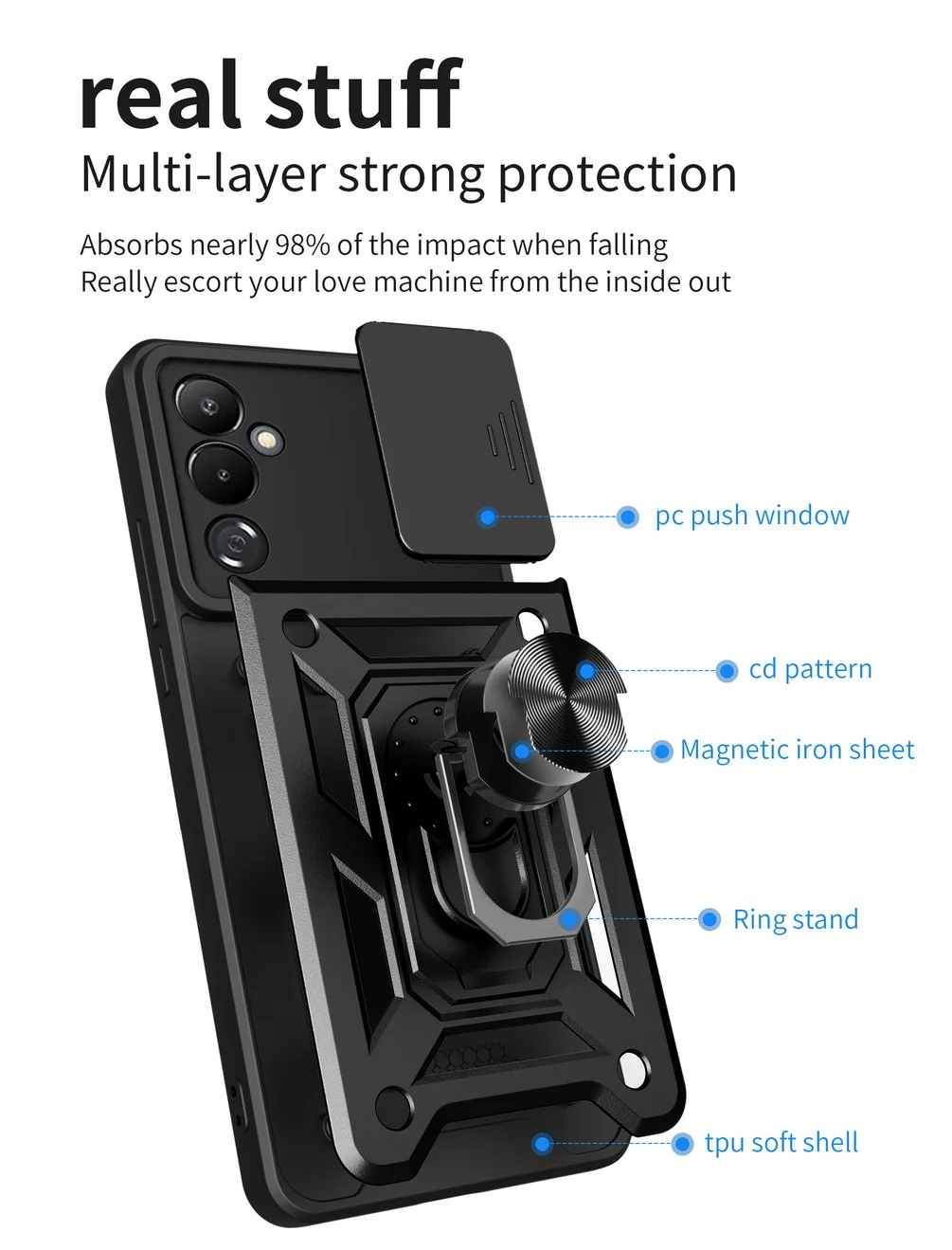 real stuff
Multi-layer strong protection

Absorbs nearly 98% of the impact when falling
Really escort your love machine from the inside out

pc push window

cd pattern

Magnetic iron sheet

Ring stand

tpu soft shell