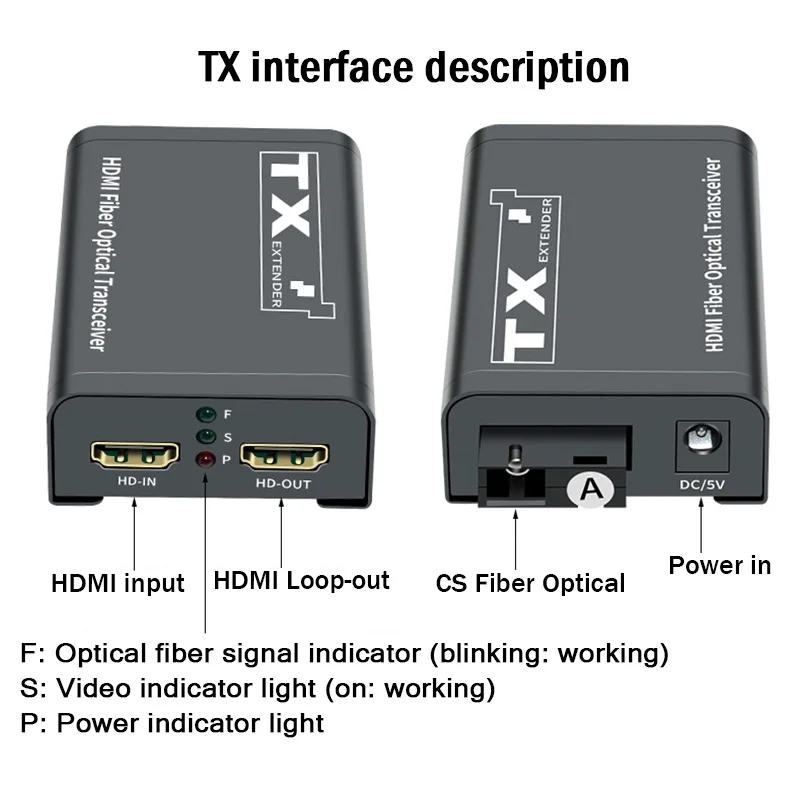 TX interface description

HDMI Fiber Optical Transceiver

TX EXTENDER

F
S
P

HD-IN

HD-OUT

HDMI Fiber Optical Transceiver

TX EXTENDER

A

DC/5V

HDMI input

HDMI Loop-out

CS Fiber Optical

Power in

F: Optical fiber signal indicator (blinking: working)
S: Video indicator light (on: working)
P: Power indicator light