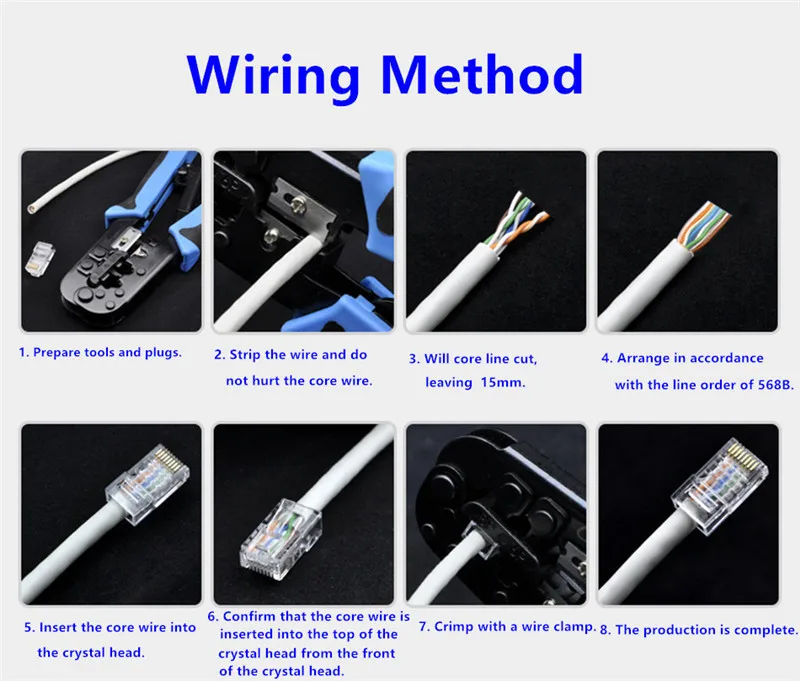 Wiring Method

1. Prepare tools and plugs.

2. Strip the wire and do not hurt the core wire.

3. Will core line cut, leaving 15mm.

4. Arrange in accordance with the line order of 568B.

5. Insert the core wire into the crystal head.

6. Confirm that the core wire is inserted into the top of the crystal head from the front of the crystal head.

7. Crimp with a wire clamp.

8. The production is complete.