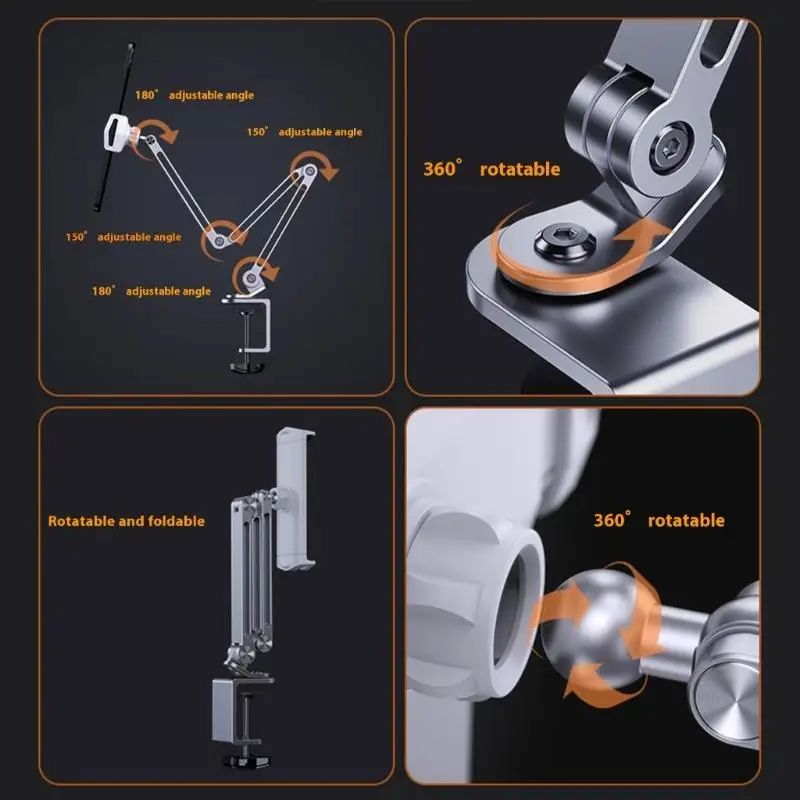 180° adjustable angle

150° adjustable angle

150° adjustable angle

180° adjustable angle

360° rotatable

Rotatable and foldable

360° rotatable