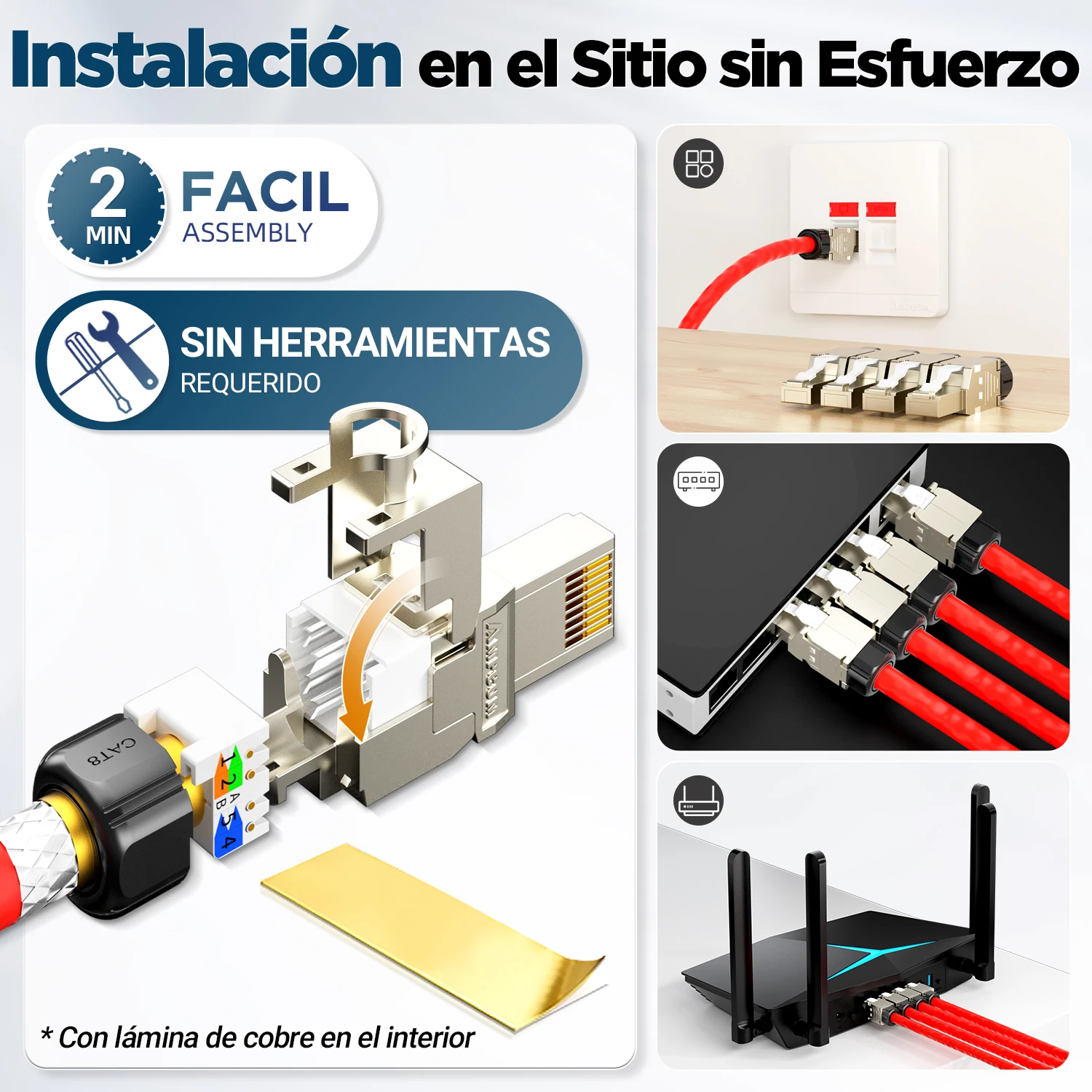 Instalación en el Sitio sin Esfuerzo

2 MIN

FACIL
ASSEMBLY

SIN HERRAMIENTAS
REQUERIDO

CAT8

1 2 A B 5 4

* Con lámina de cobre en el interior