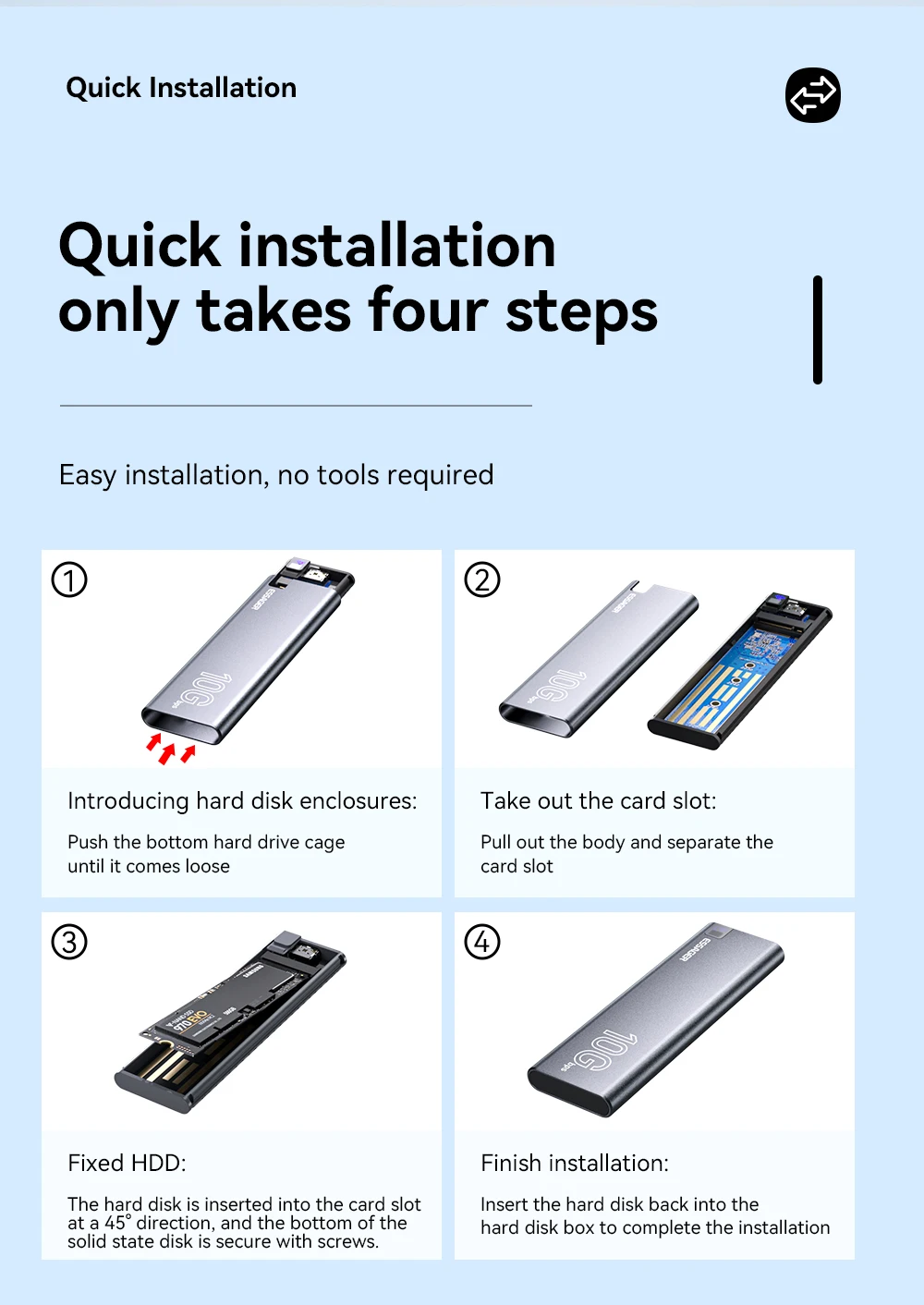 Quick Installation

Quick installation only takes four steps

Easy installation, no tools required

①

ESSAGER

10G bps

Introducing hard disk enclosures:

Push the bottom hard drive cage until it comes loose

②

ESSAGER

10G bps

Take out the card slot:

Pull out the body and separate the card slot

③

970 EVO

Fixed HDD:

The hard disk is inserted into the card slot at a 45° direction, and the bottom of the solid state disk is secure with screws.

④

ESSAGER

10G bps

Finish installation:

Insert the hard disk back into the hard disk box to complete the installation