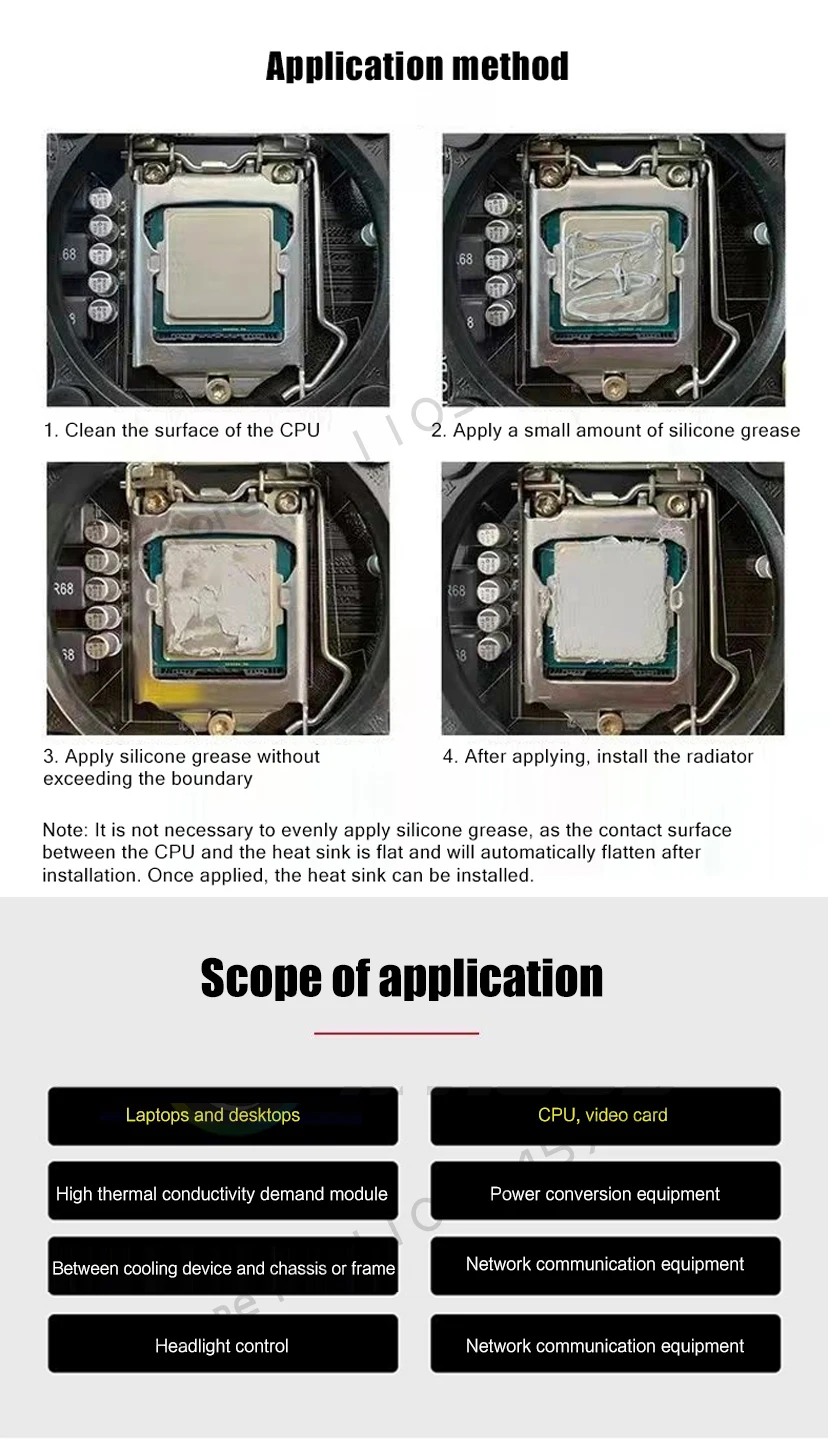 Application method

1. Clean the surface of the CPU

2. Apply a small amount of silicone grease

3. Apply silicone grease without exceeding the boundary

4. After applying, install the radiator

Note: It is not necessary to evenly apply silicone grease, as the contact surface between the CPU and the heat sink is flat and will automatically flatten after installation. Once applied, the heat sink can be installed.

Scope of application

Laptops and desktops

CPU, video card

High thermal conductivity demand module

Power conversion equipment

Between cooling device and chassis or frame

Network communication equipment

Headlight control

Network communication equipment