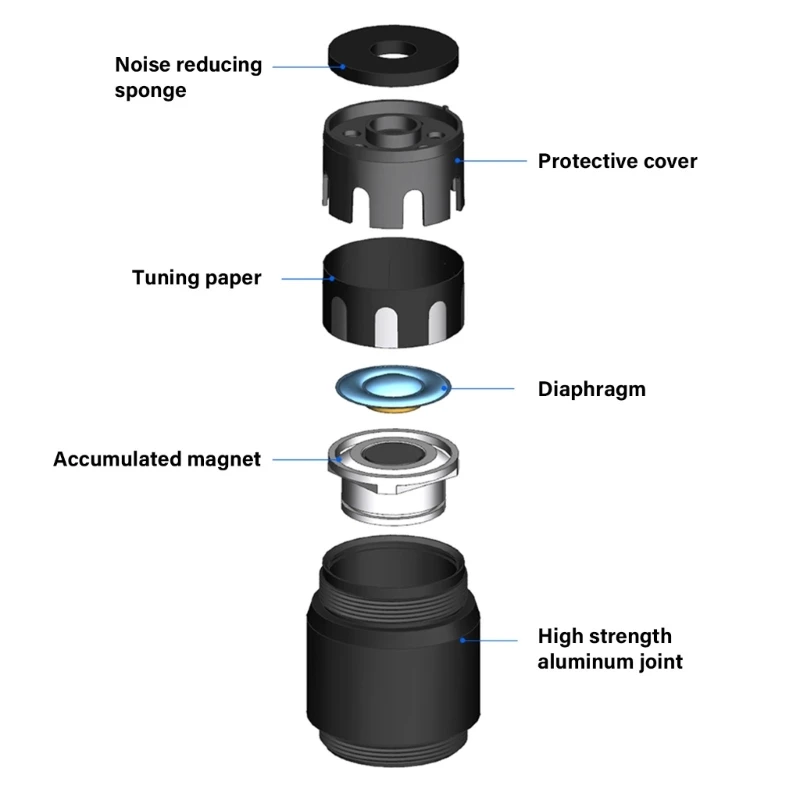 Noise reducing sponge

Protective cover

Tuning paper

Diaphragm

Accumulated magnet

High strength aluminum joint