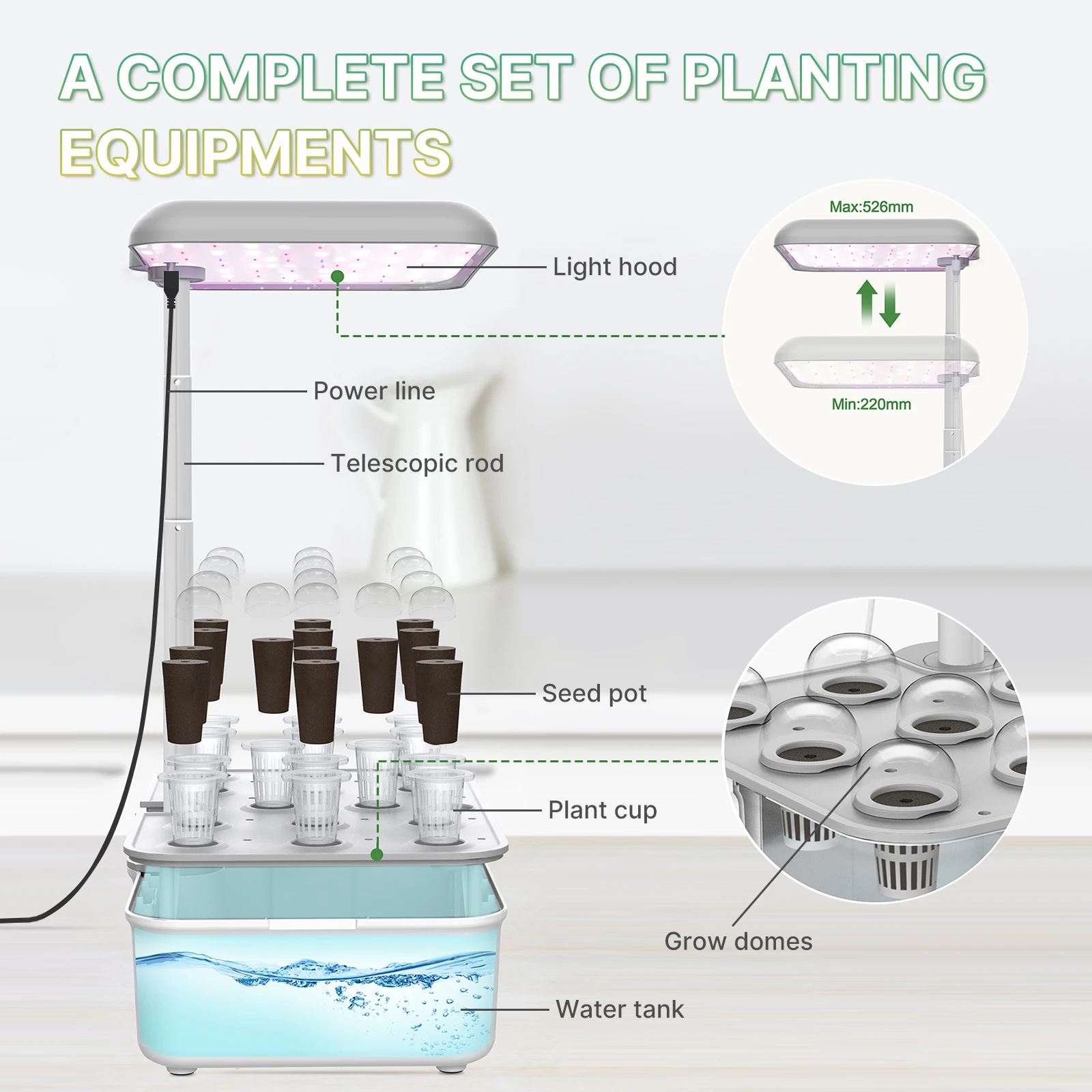 A COMPLETE SET OF PLANTING EQUIPMENTS

Light hood

Max:526mm

Min:220mm

Power line

Telescopic rod

Seed pot

Plant cup

Grow domes

Water tank