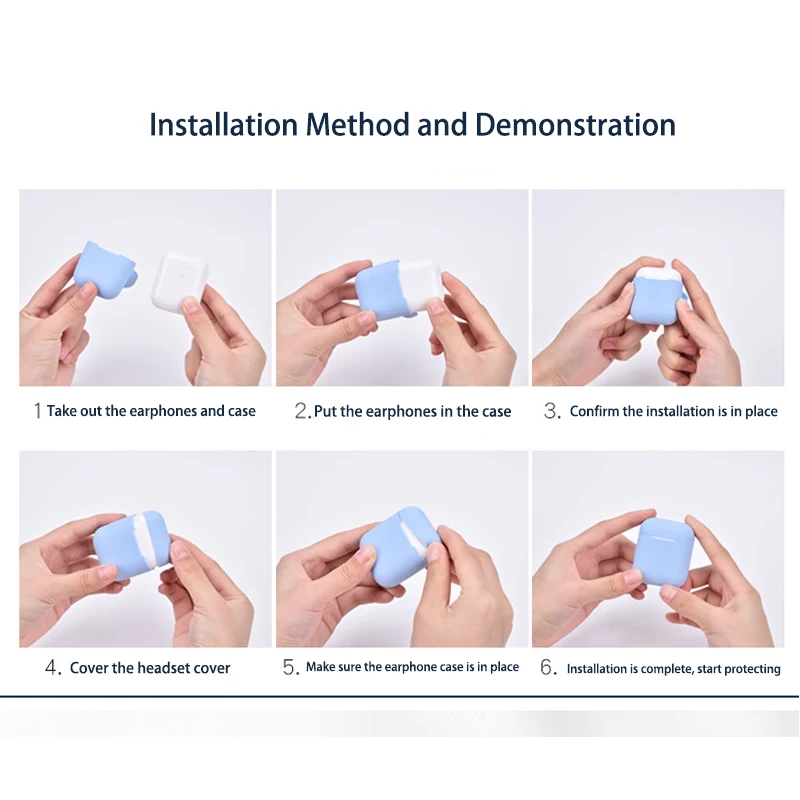 Installation Method and Demonstration

1 Take out the earphones and case

2. Put the earphones in the case

3. Confirm the installation is in place

4. Cover the headset cover

5. Make sure the earphone case is in place

6. Installation is complete, start protecting