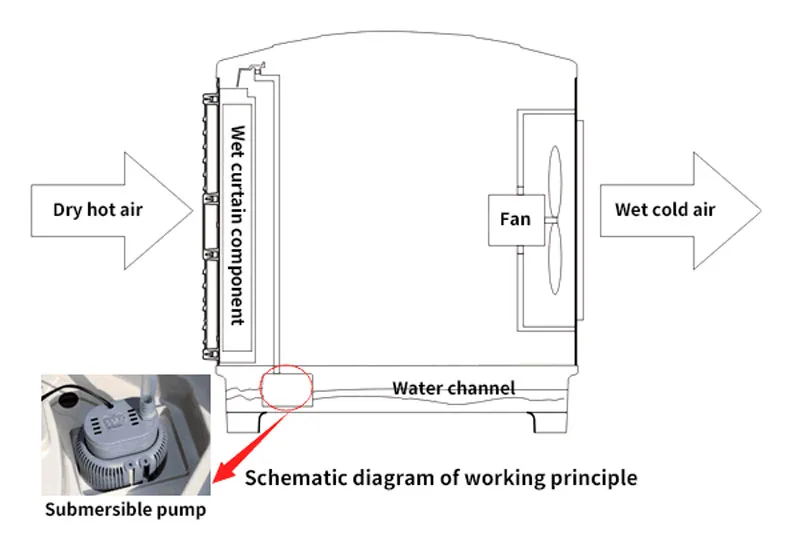 Dry hot air

Wet curtain component

Fan

Wet cold air

Water channel

Schematic diagram of working principle

Submersible pump