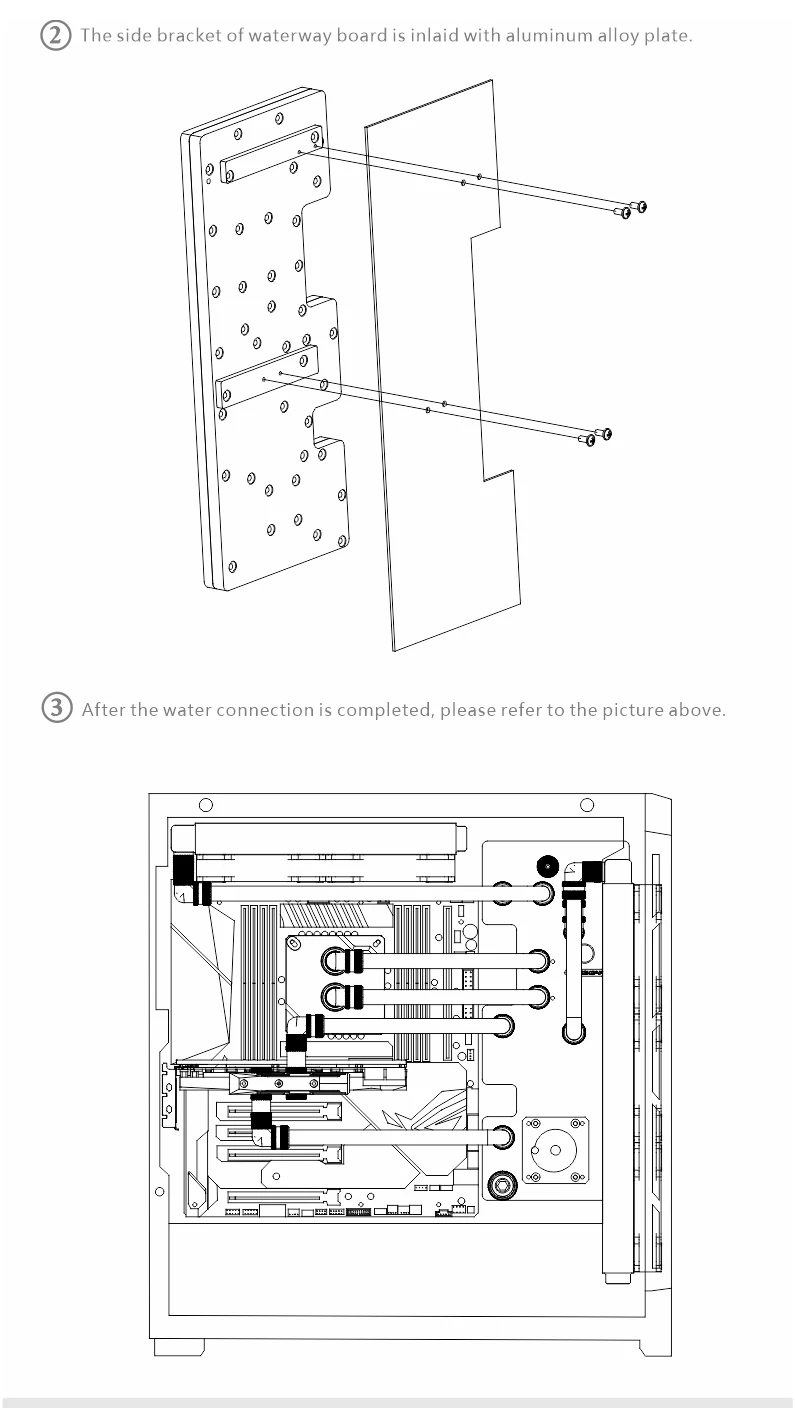 ② The side bracket of waterway board is inlaid with aluminum alloy plate.

③ After the water connection is completed, please refer to the picture above.