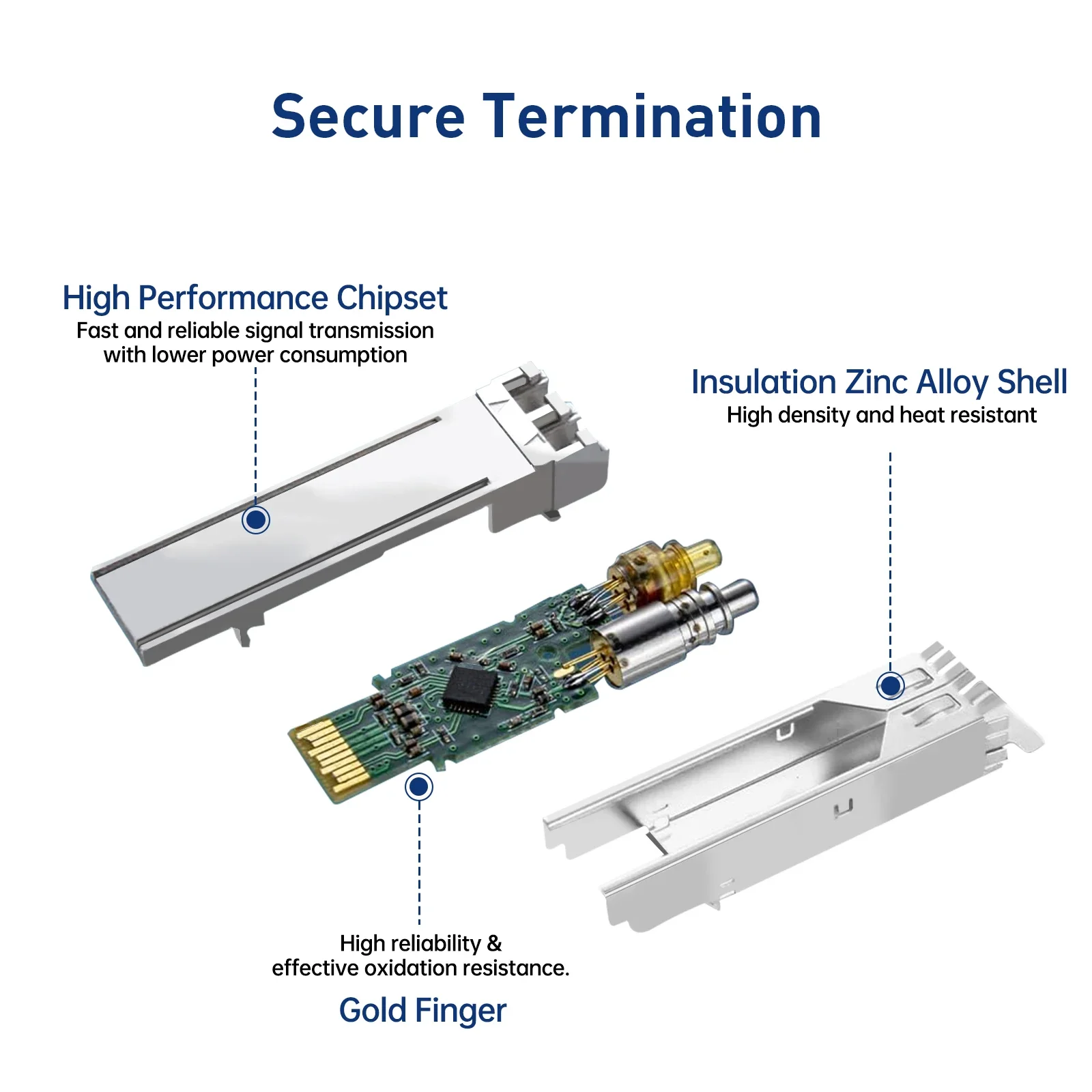 Secure Termination

High Performance Chipset
Fast and reliable signal transmission with lower power consumption

Insulation Zinc Alloy Shell
High density and heat resistant

High reliability & effective oxidation resistance.

Gold Finger