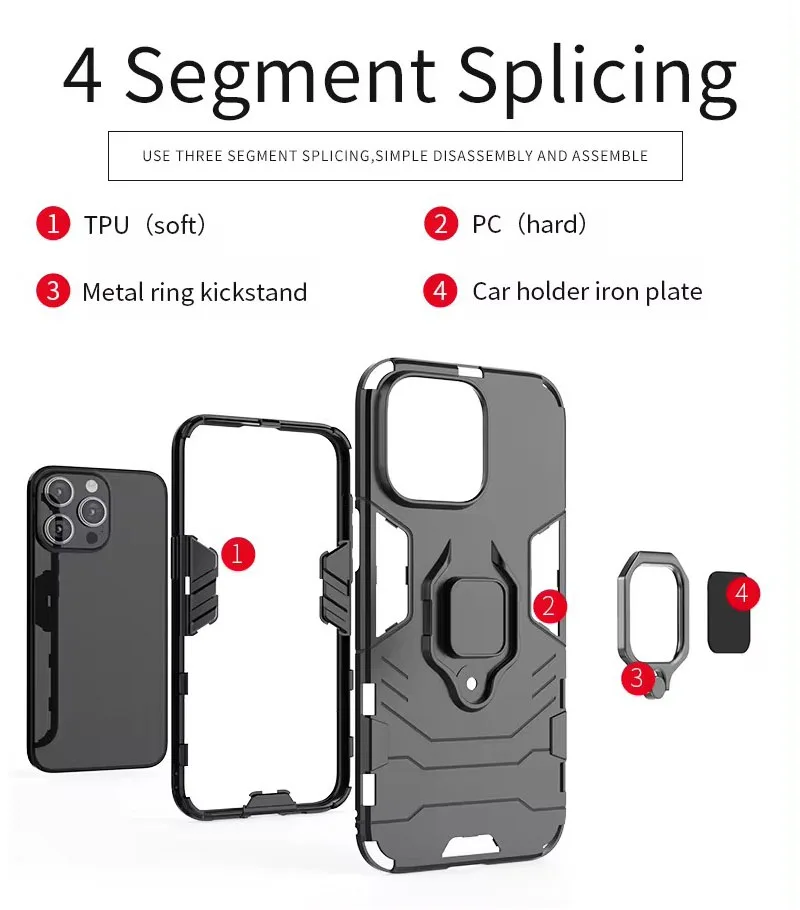 4 Segment Splicing

USE THREE SEGMENT SPLICING,SIMPLE DISASSEMBLY AND ASSEMBLE

1 TPU（soft）

2 PC（hard）

3 Metal ring kickstand

4 Car holder iron plate

1

2

3

4