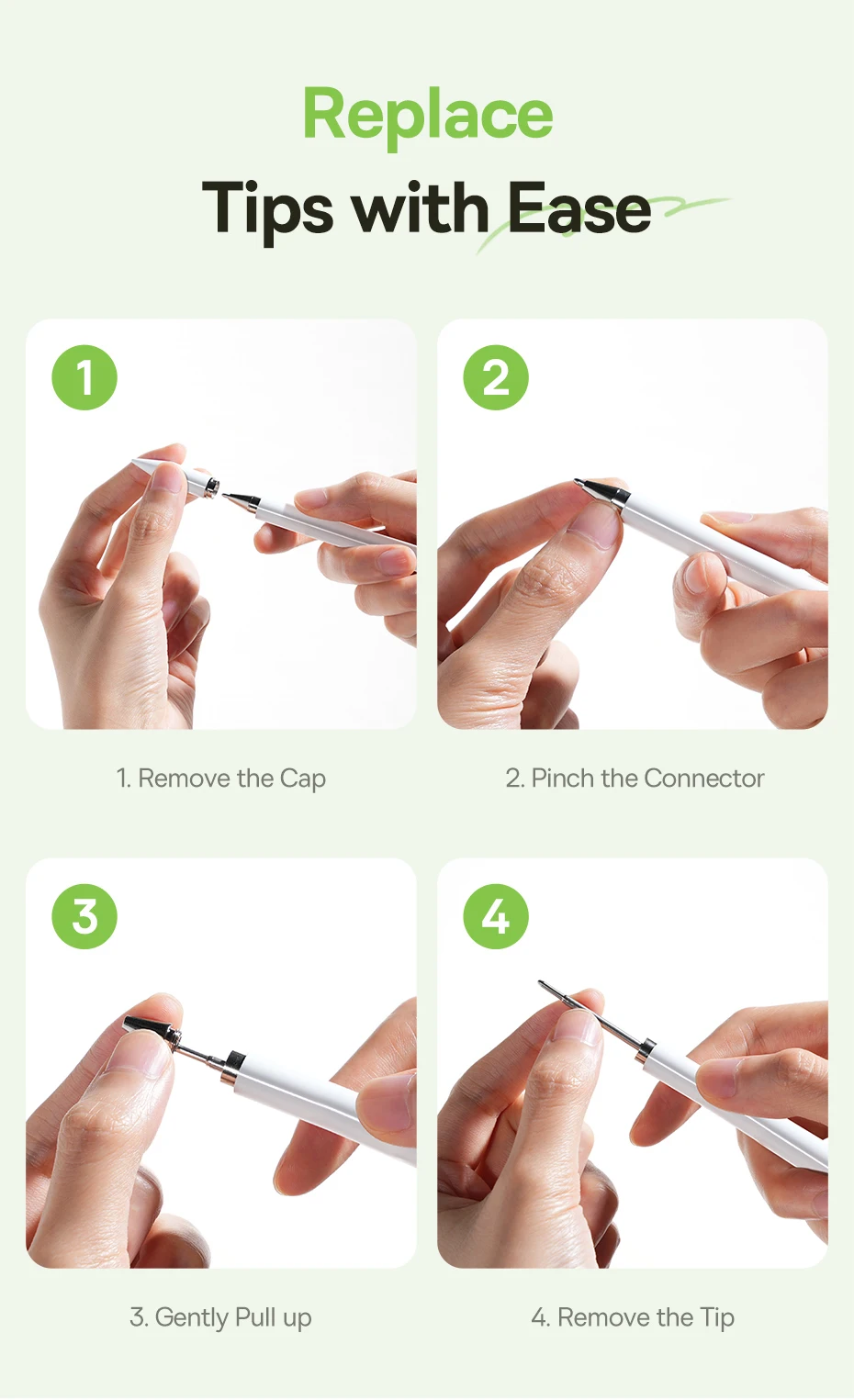 Replace
Tips with Ease

1

1. Remove the Cap

2

2. Pinch the Connector

3

3. Gently Pull up

4

4. Remove the Tip