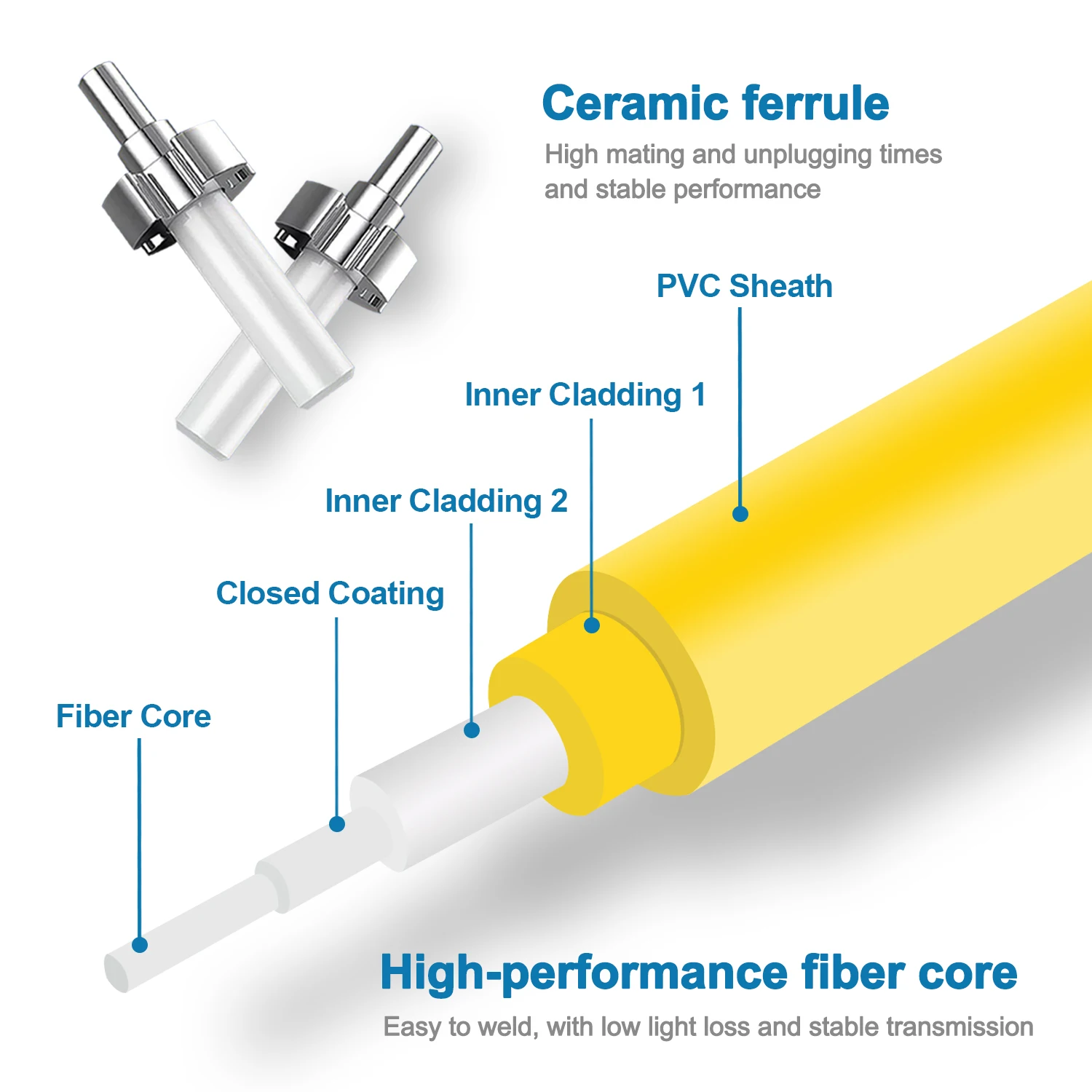 Ceramic ferrule
High mating and unplugging times and stable performance

PVC Sheath

Inner Cladding 1

Inner Cladding 2

Closed Coating

Fiber Core

High-performance fiber core
Easy to weld, with low light loss and stable transmission