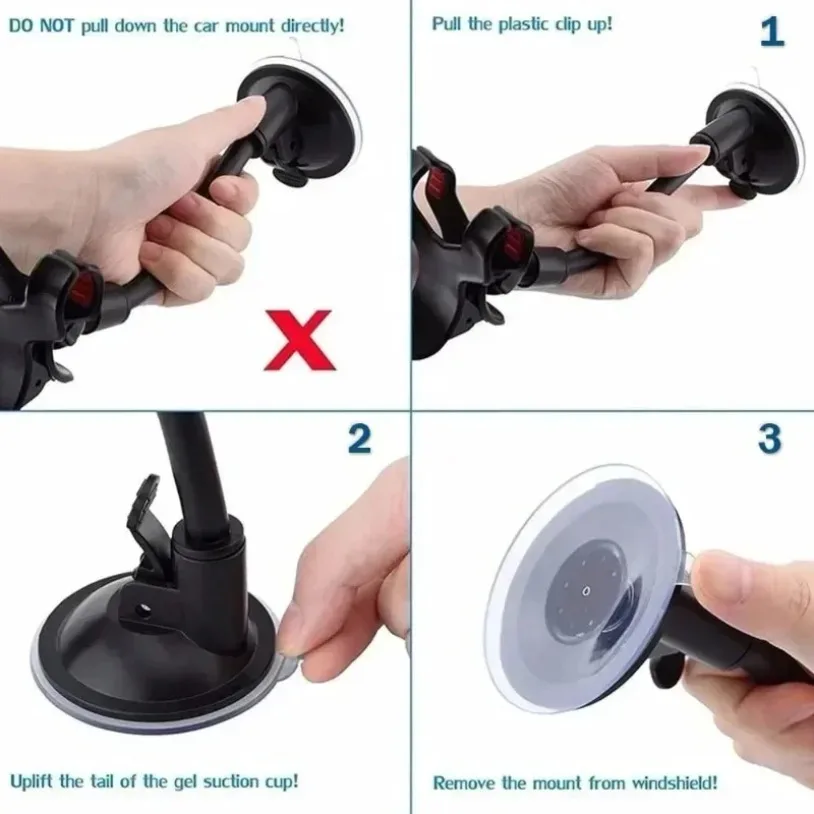 DO NOT pull down the car mount directly!

X

Pull the plastic clip up!

1

2

Uplift the tail of the gel suction cup!

3

Remove the mount from windshield!