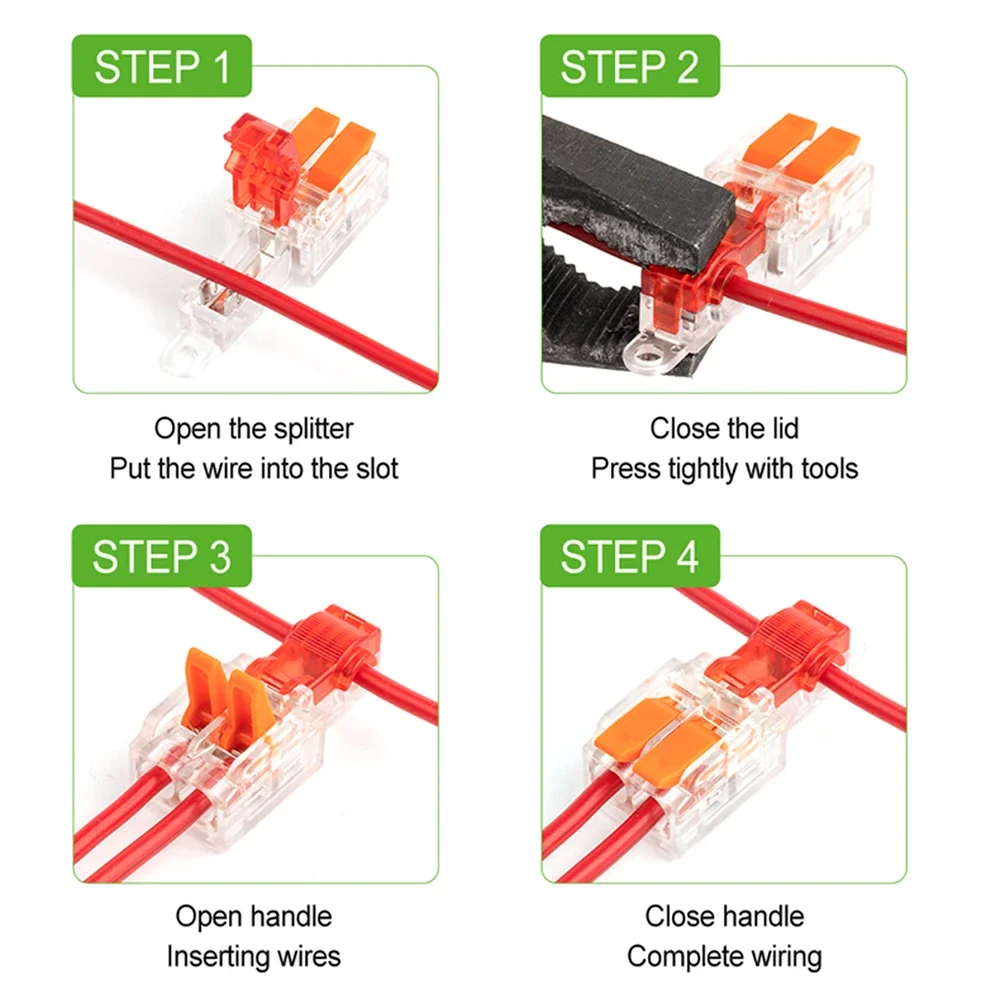 STEP 1

Open the splitter
Put the wire into the slot

STEP 2

Close the lid
Press tightly with tools

STEP 3

Open handle
Inserting wires

STEP 4

Close handle
Complete wiring