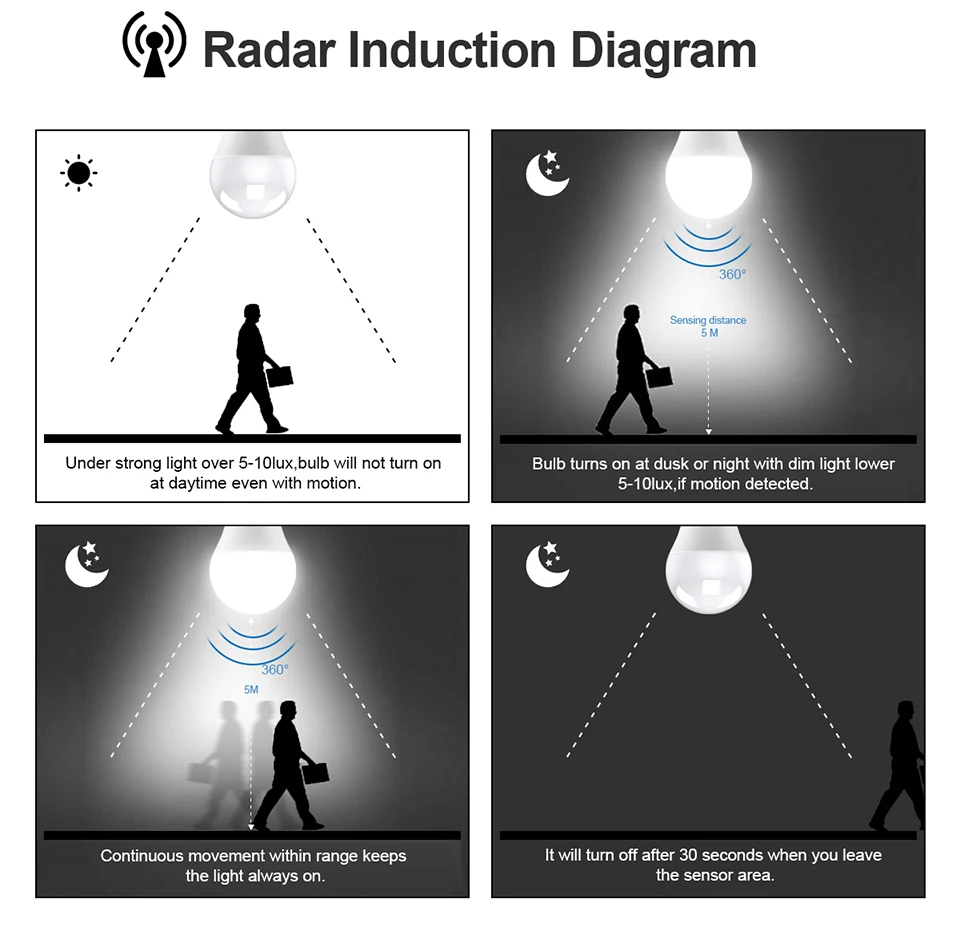 Radar Induction Diagram

Under strong light over 5-10lux,bulb will not turn on at daytime even with motion.

360°

Sensing distance 5 M

Bulb turns on at dusk or night with dim light lower 5-10lux,if motion detected.

360°

5M

Continuous movement within range keeps the light always on.

It will turn off after 30 seconds when you leave the sensor area.