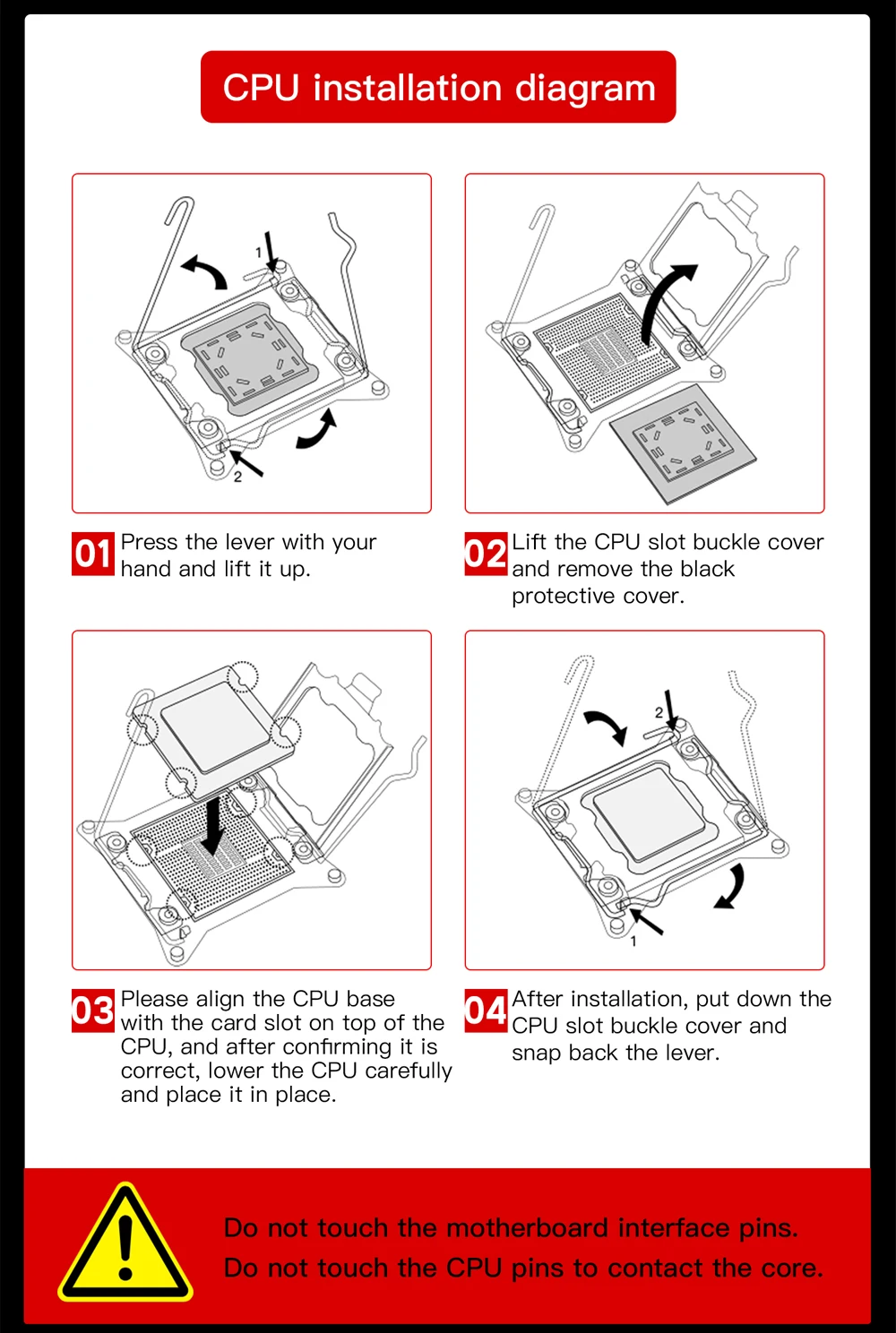 CPU installation diagram

1

2

01 Press the lever with your hand and lift it up.

02 Lift the CPU slot buckle cover and remove the black protective cover.

2

1

03 Please align the CPU base with the card slot on top of the CPU, and after confirming it is correct, lower the CPU carefully and place it in place.

04 After installation, put down the CPU slot buckle cover and snap back the lever.

Do not touch the motherboard interface pins.
Do not touch the CPU pins to contact the core.