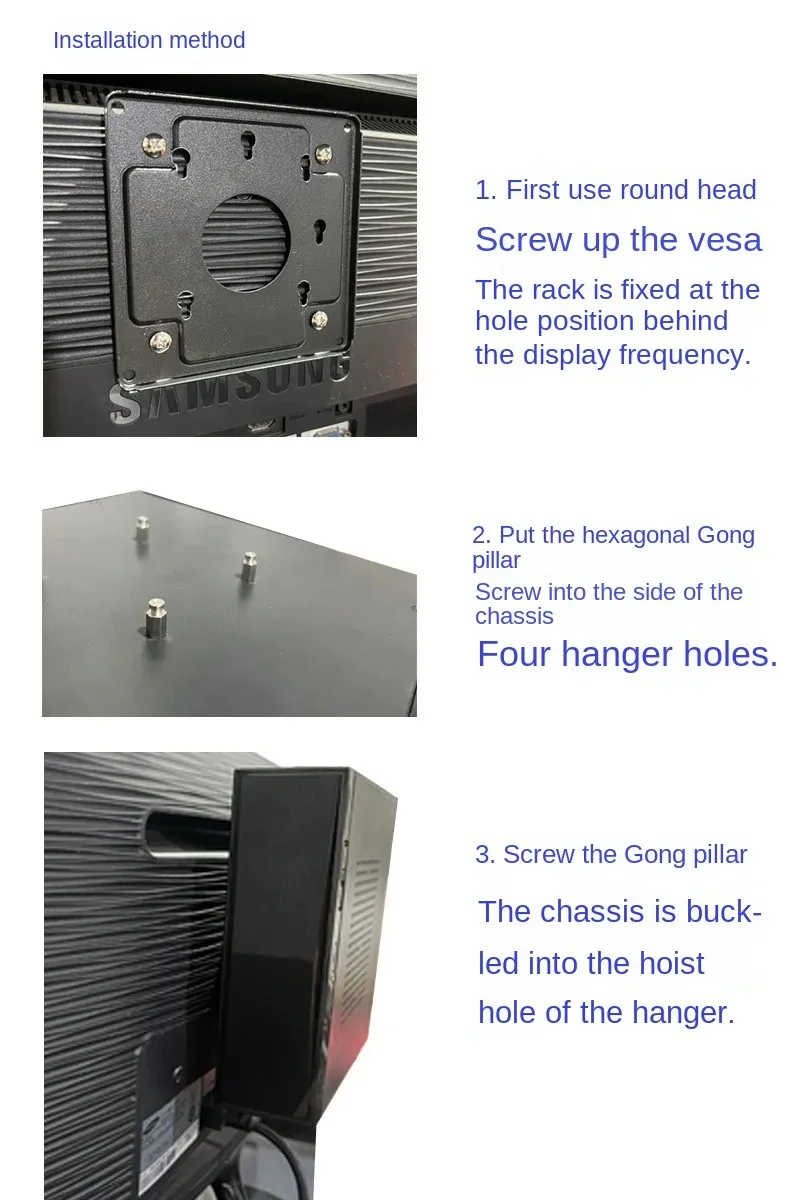 Installation method

SAMSUNG

1. First use round head

Screw up the vesa

The rack is fixed at the hole position behind the display frequency.

2. Put the hexagonal Gong pillar

Screw into the side of the chassis

Four hanger holes.

3. Screw the Gong pillar

The chassis is buckled into the hoist hole of the hanger.